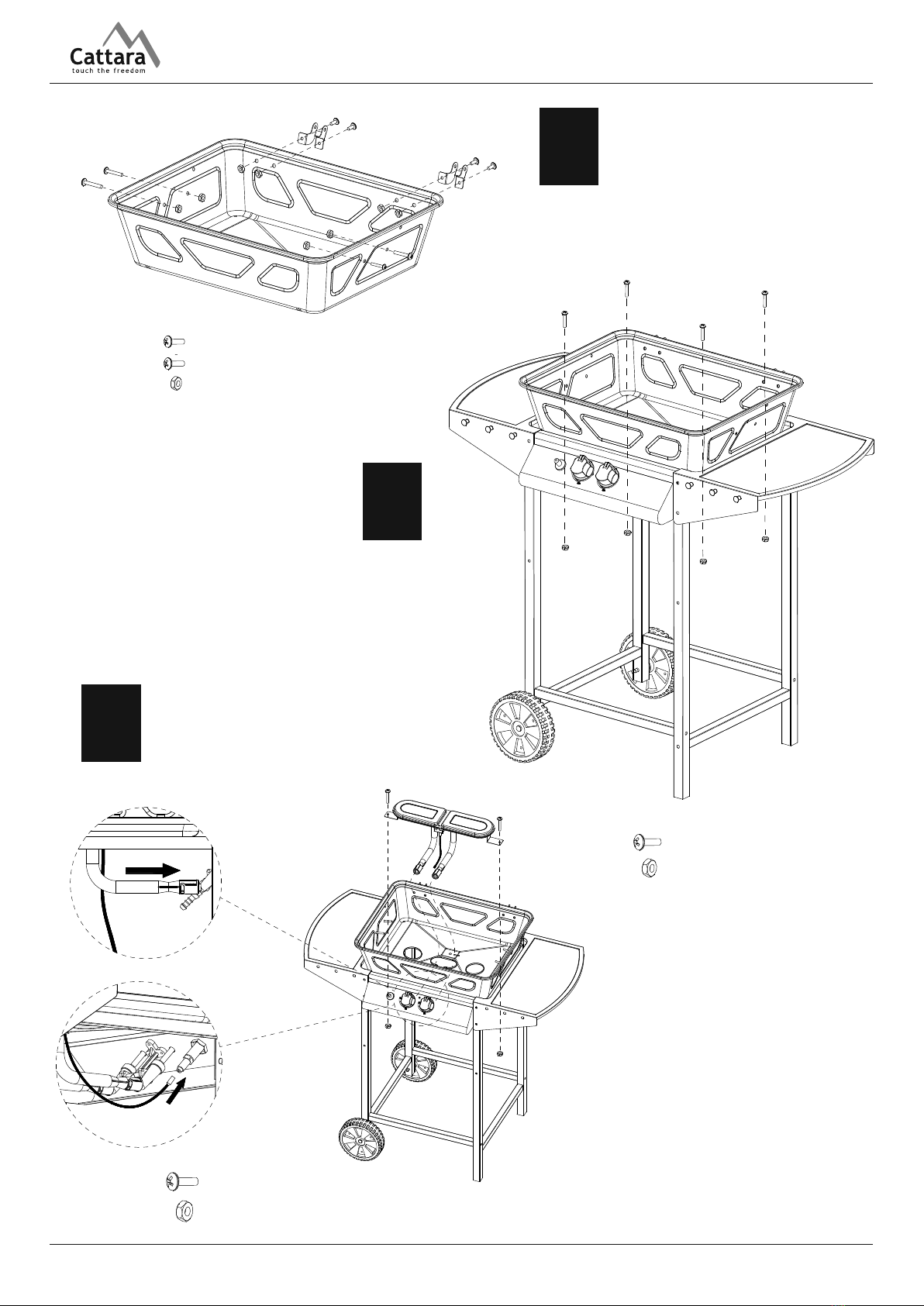 Cattara
touch the freedom