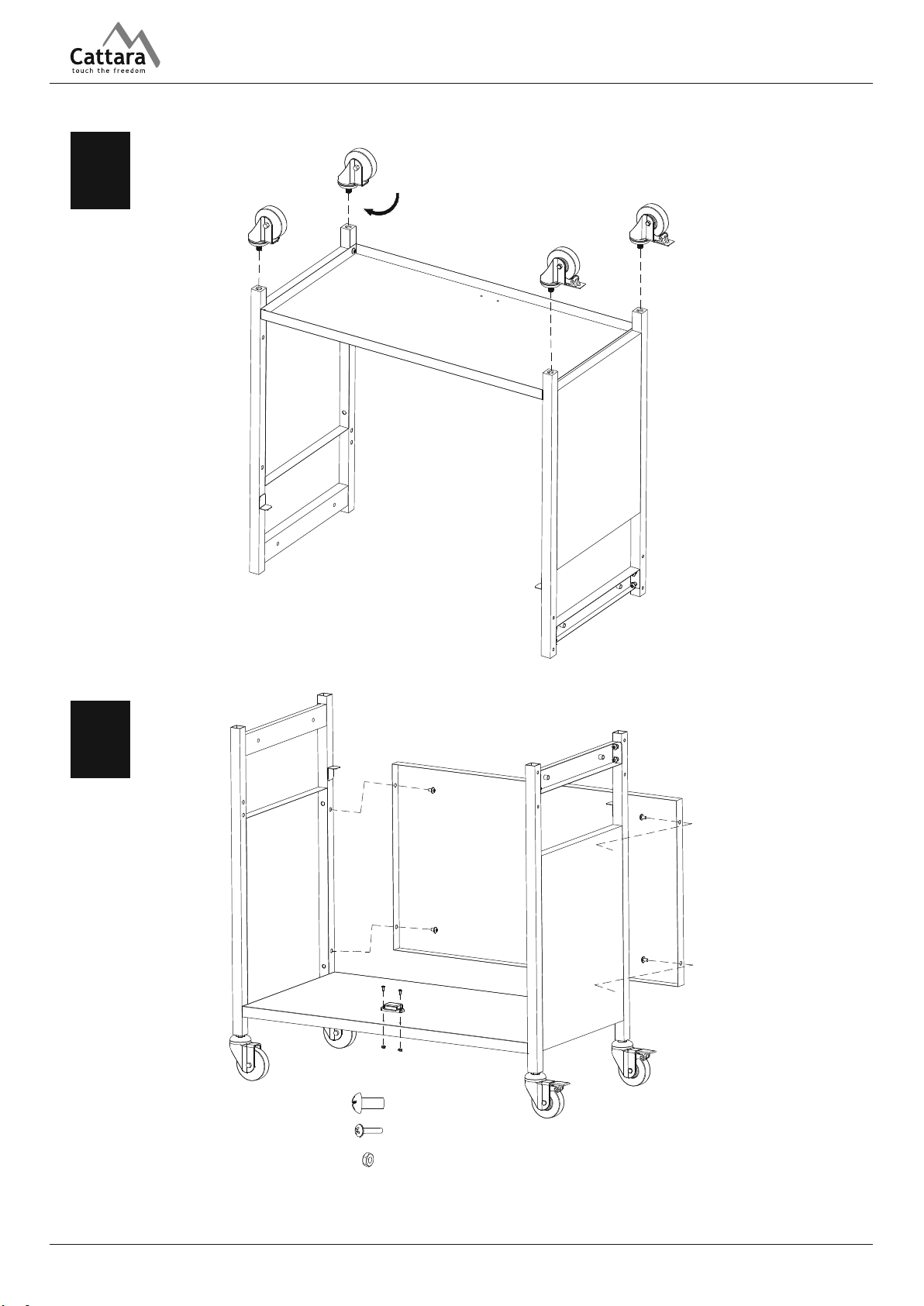 Cattara
touch the freedom