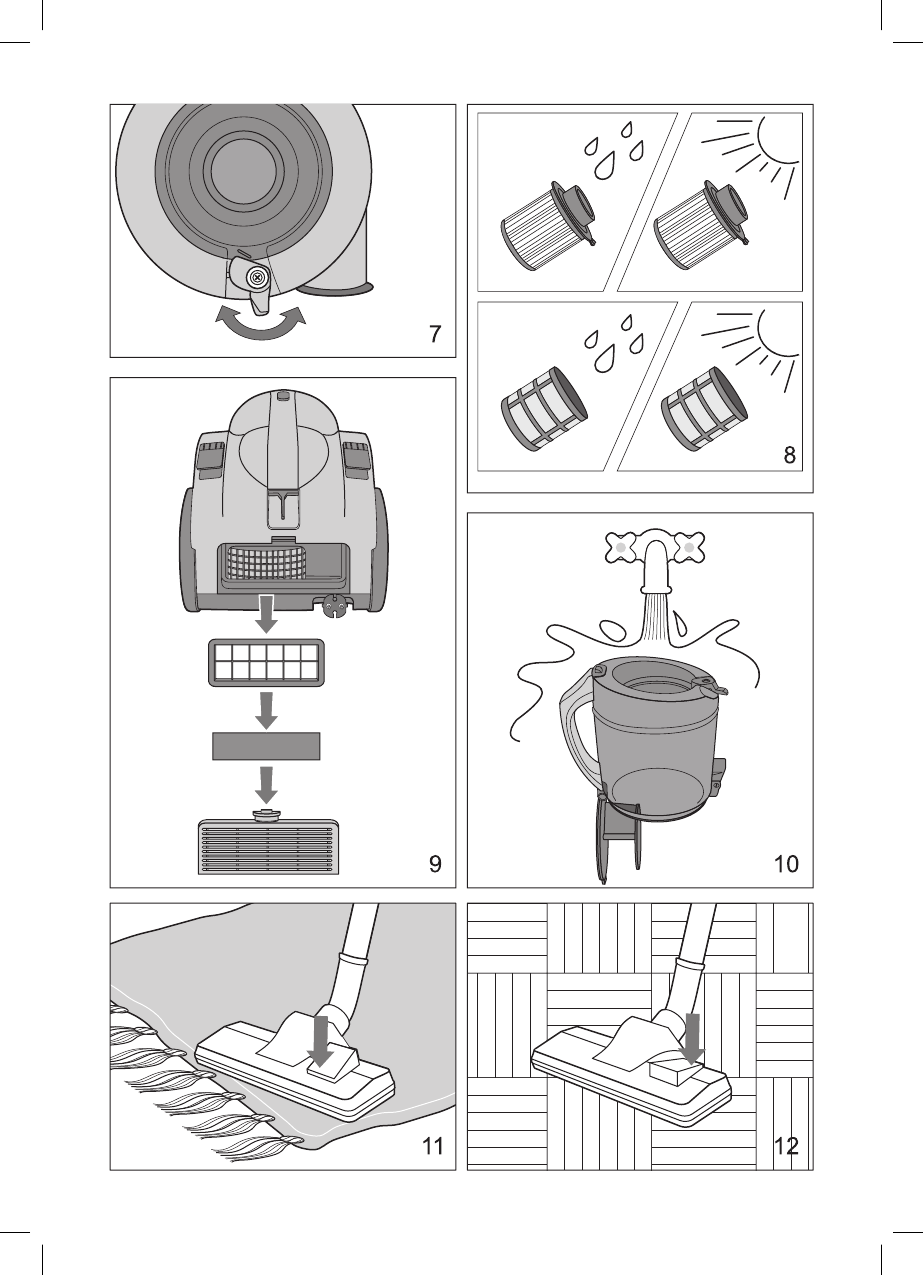 7

8

9

10

11

12