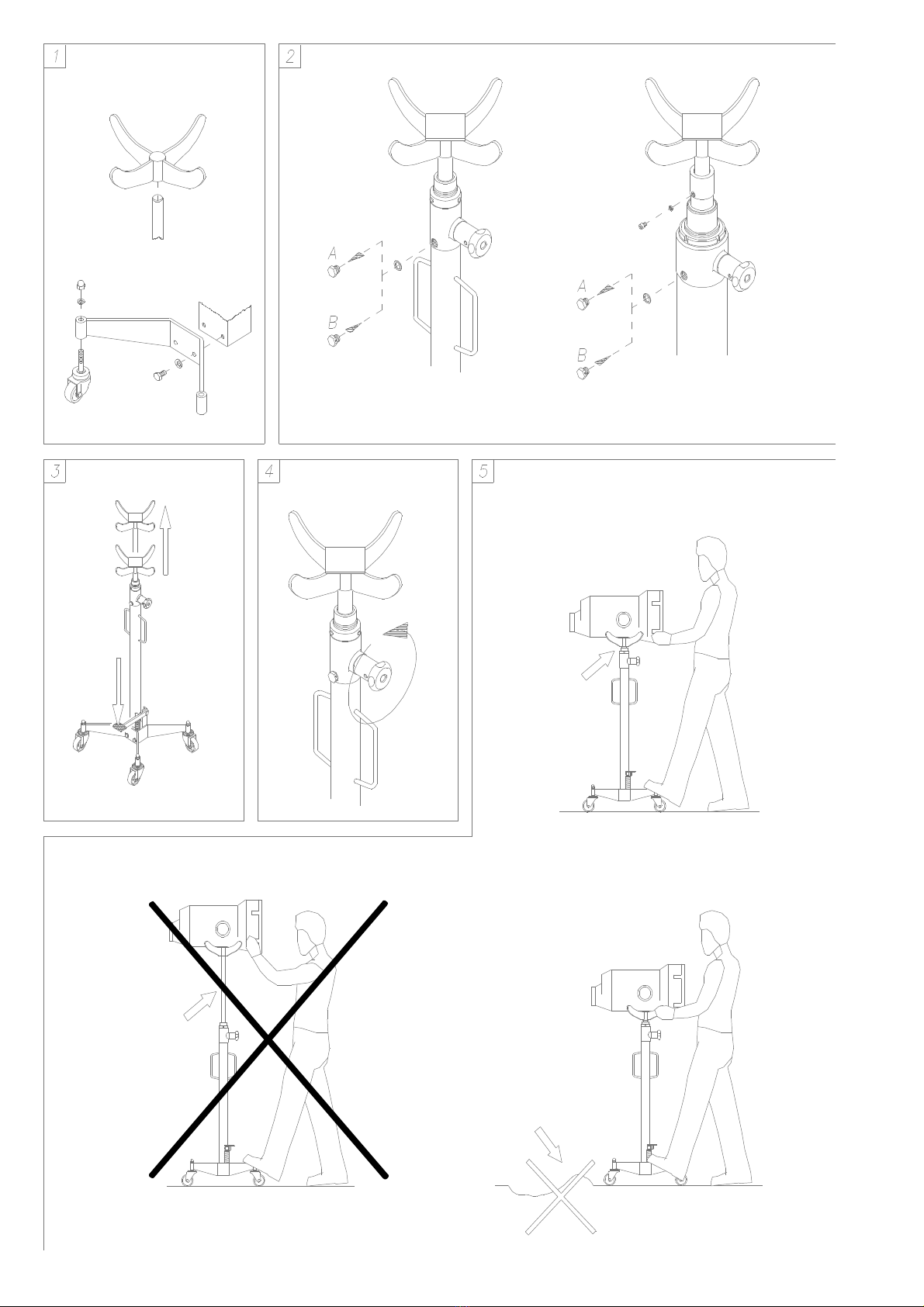 1

2

A

B

A

B

3

4

5