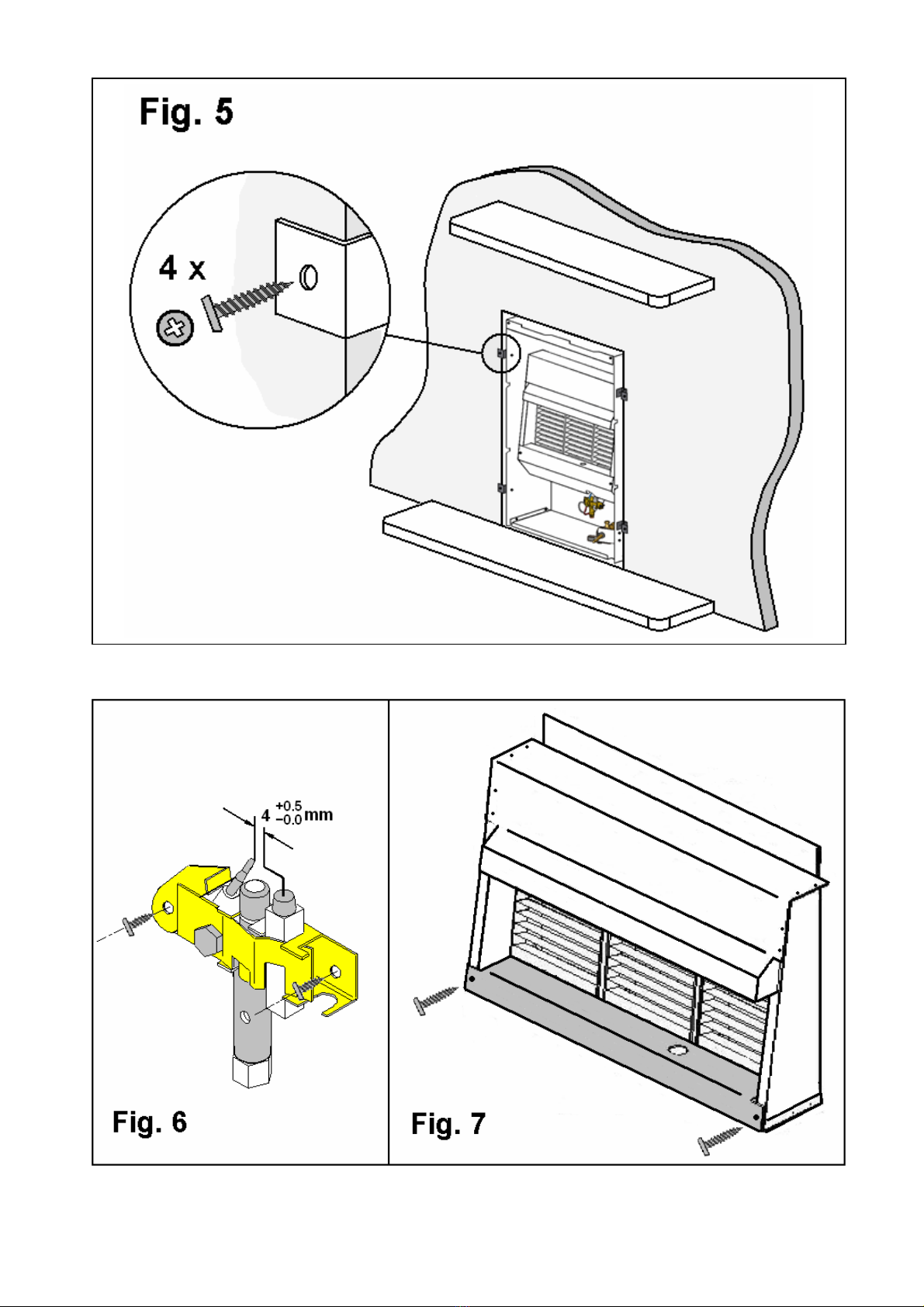 Fig. 5

4 x

$4^{+0.5}_{-0.0}$ mm

Fig. 6

Fig. 7