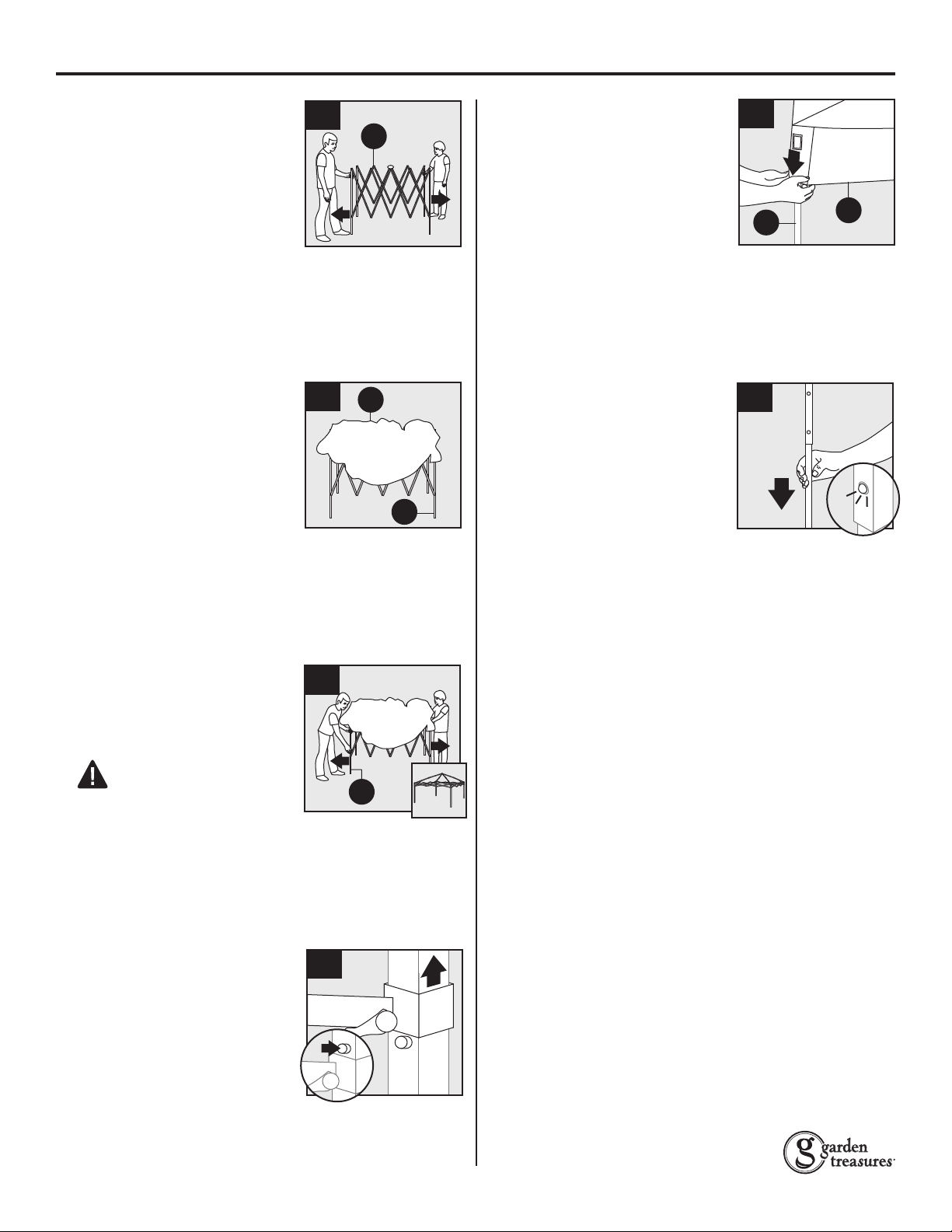 garden treasures