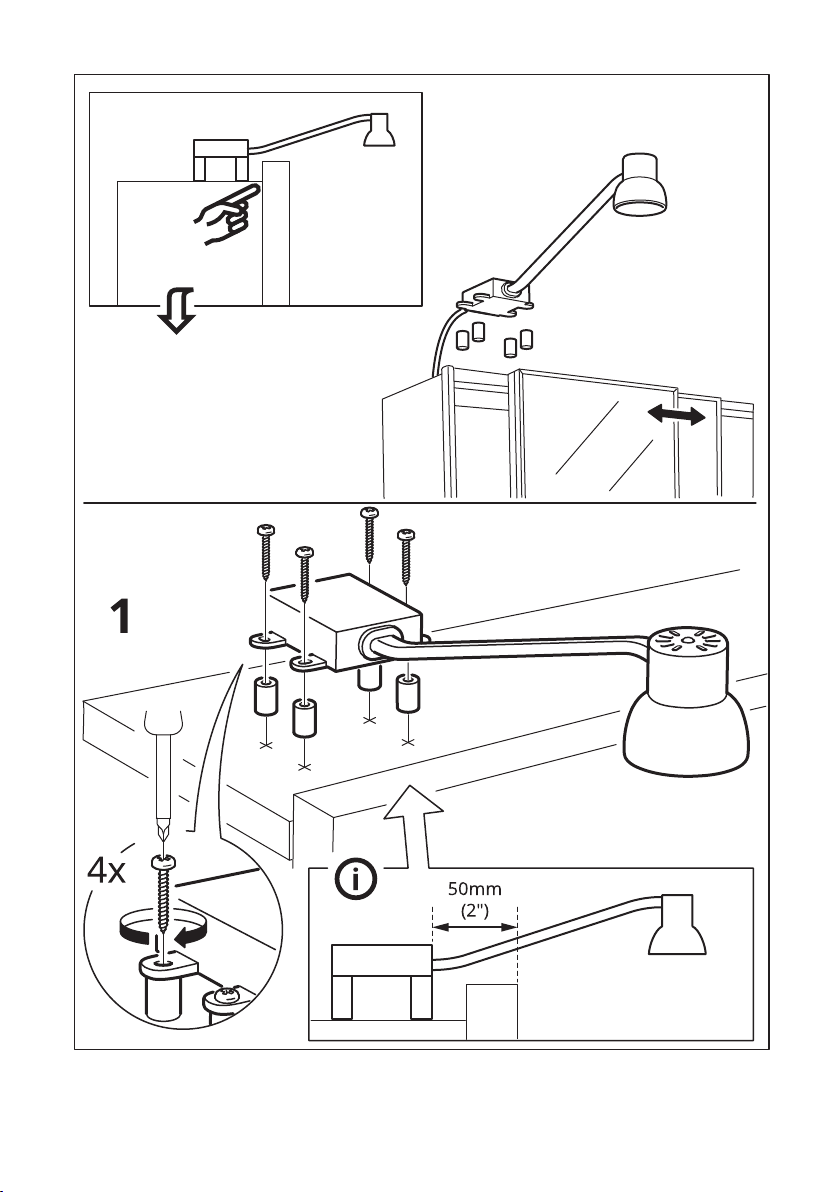 1

4x

50mm
(2")