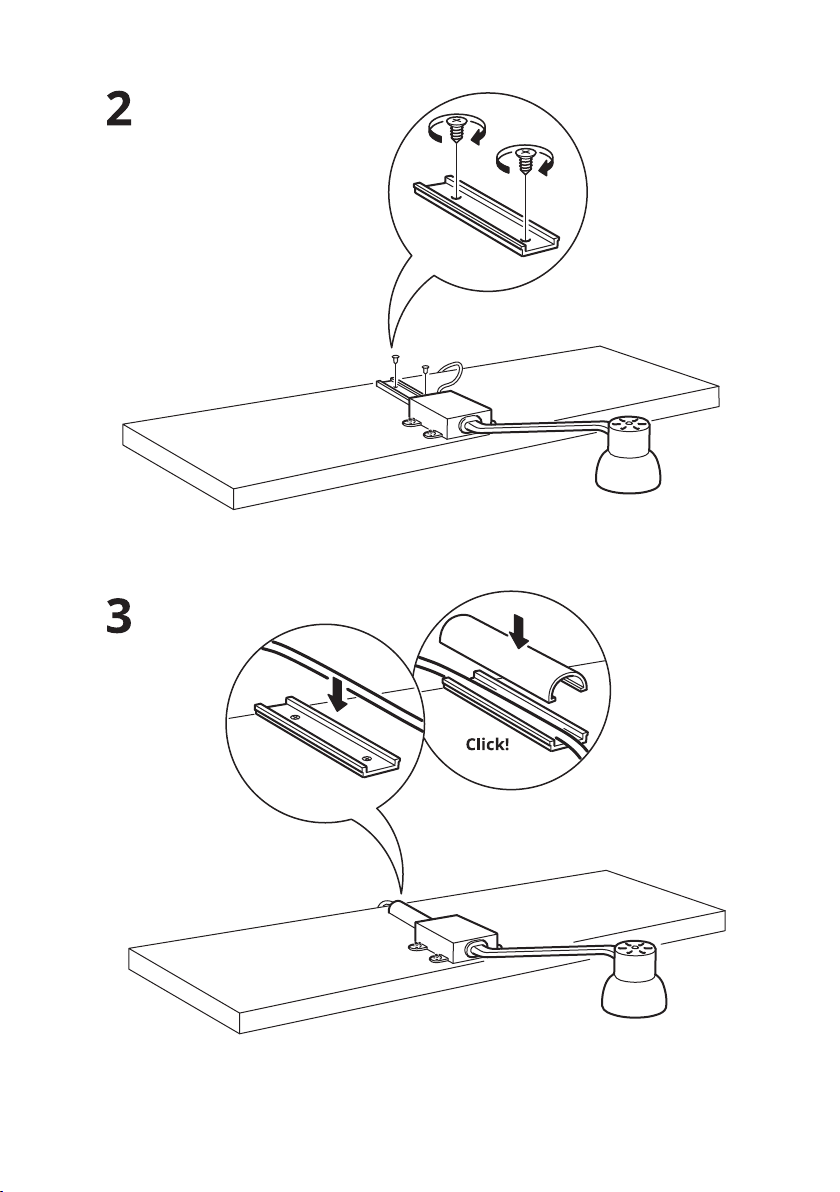 2

3

Click!