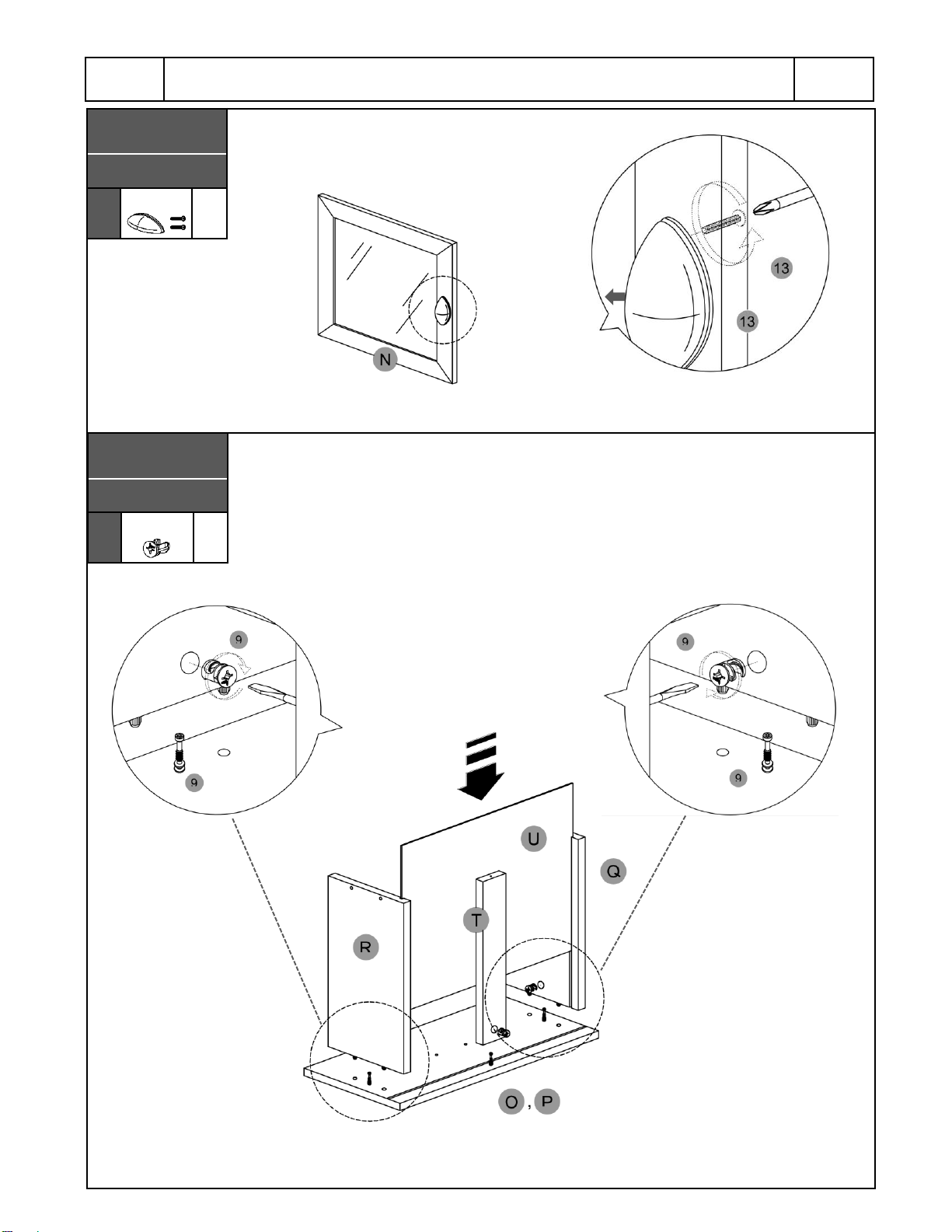 N

13

13

9

9

9

9

U

Q

T

R

O , P