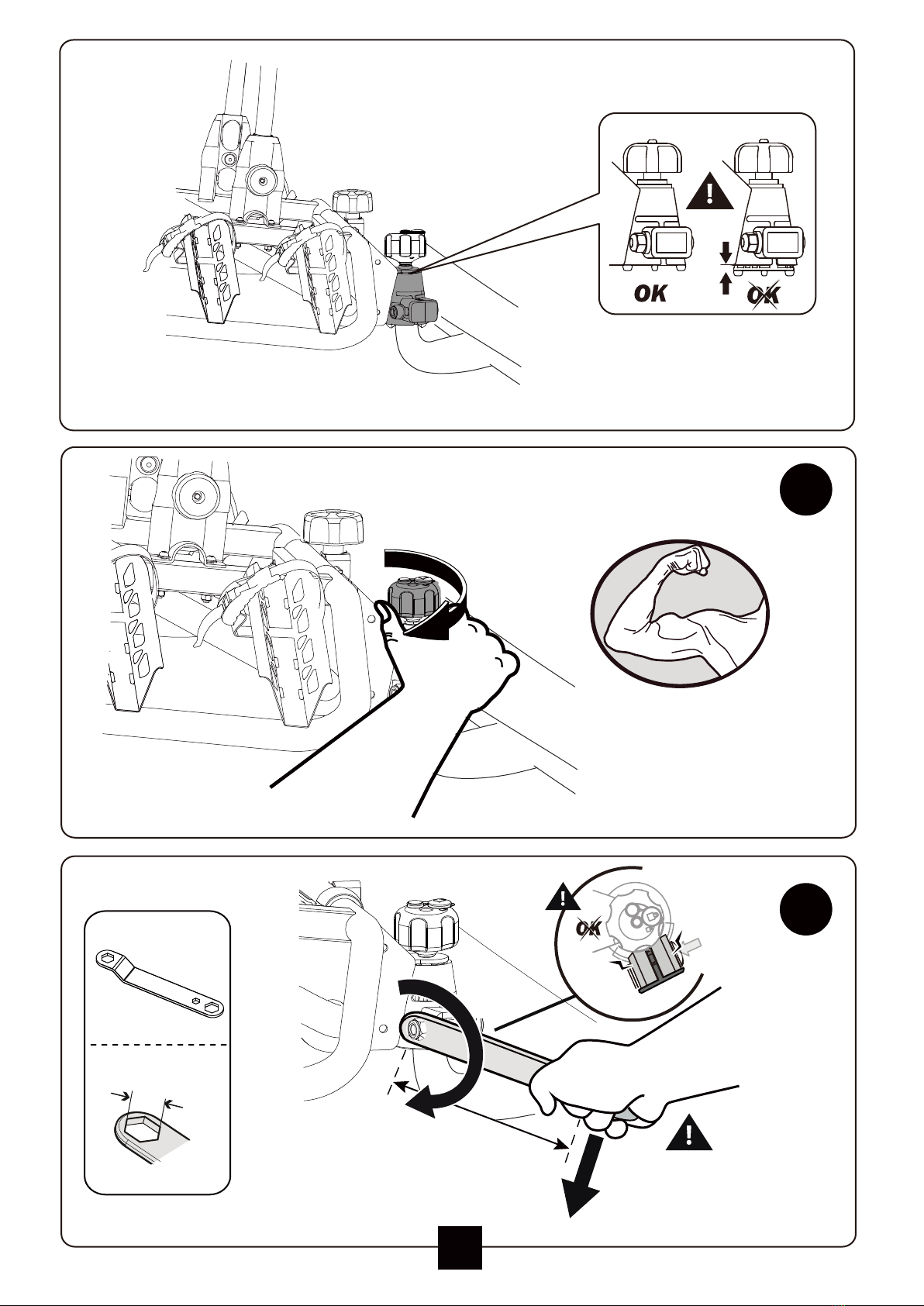 OK

OK

OK