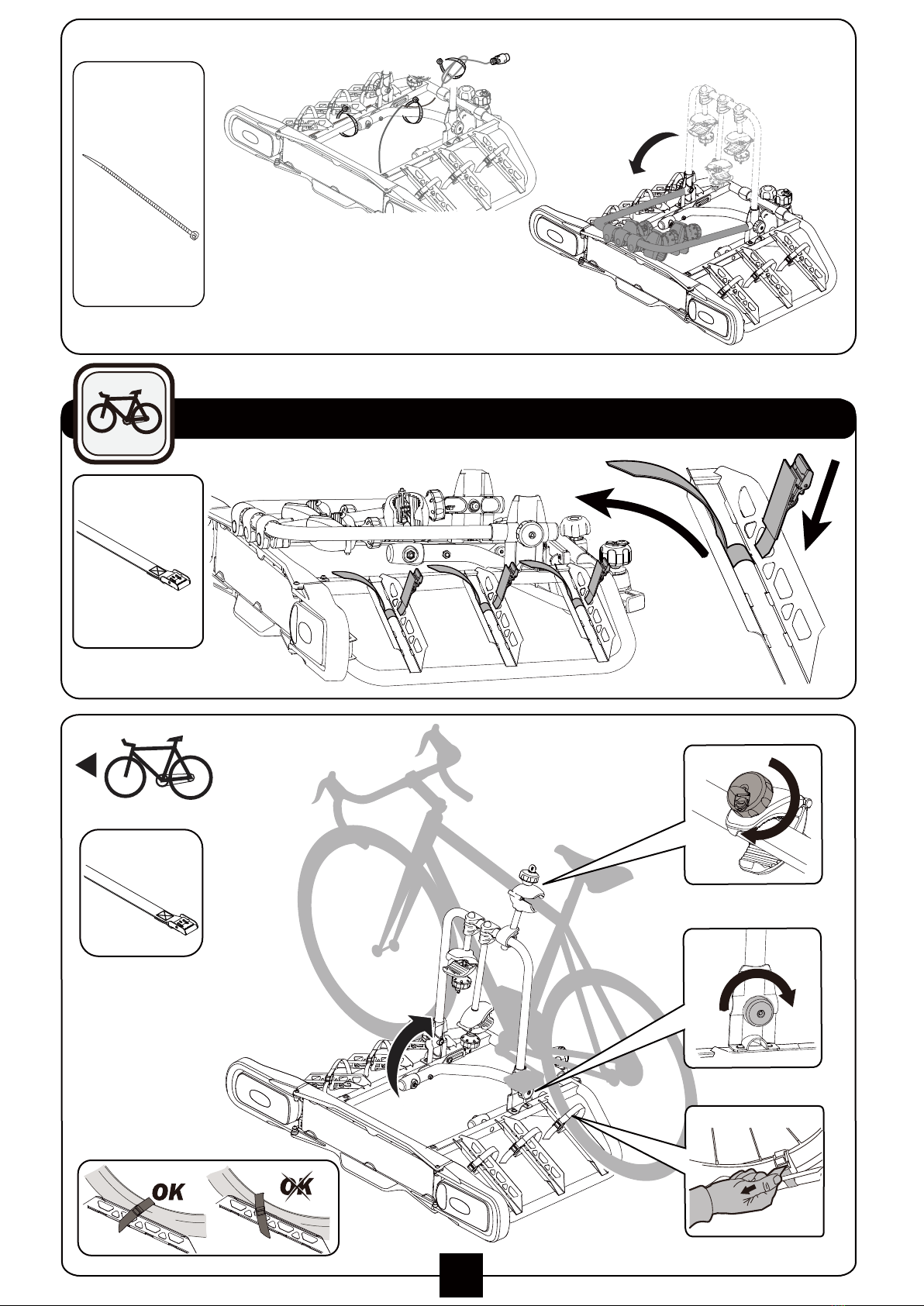 OK

OK