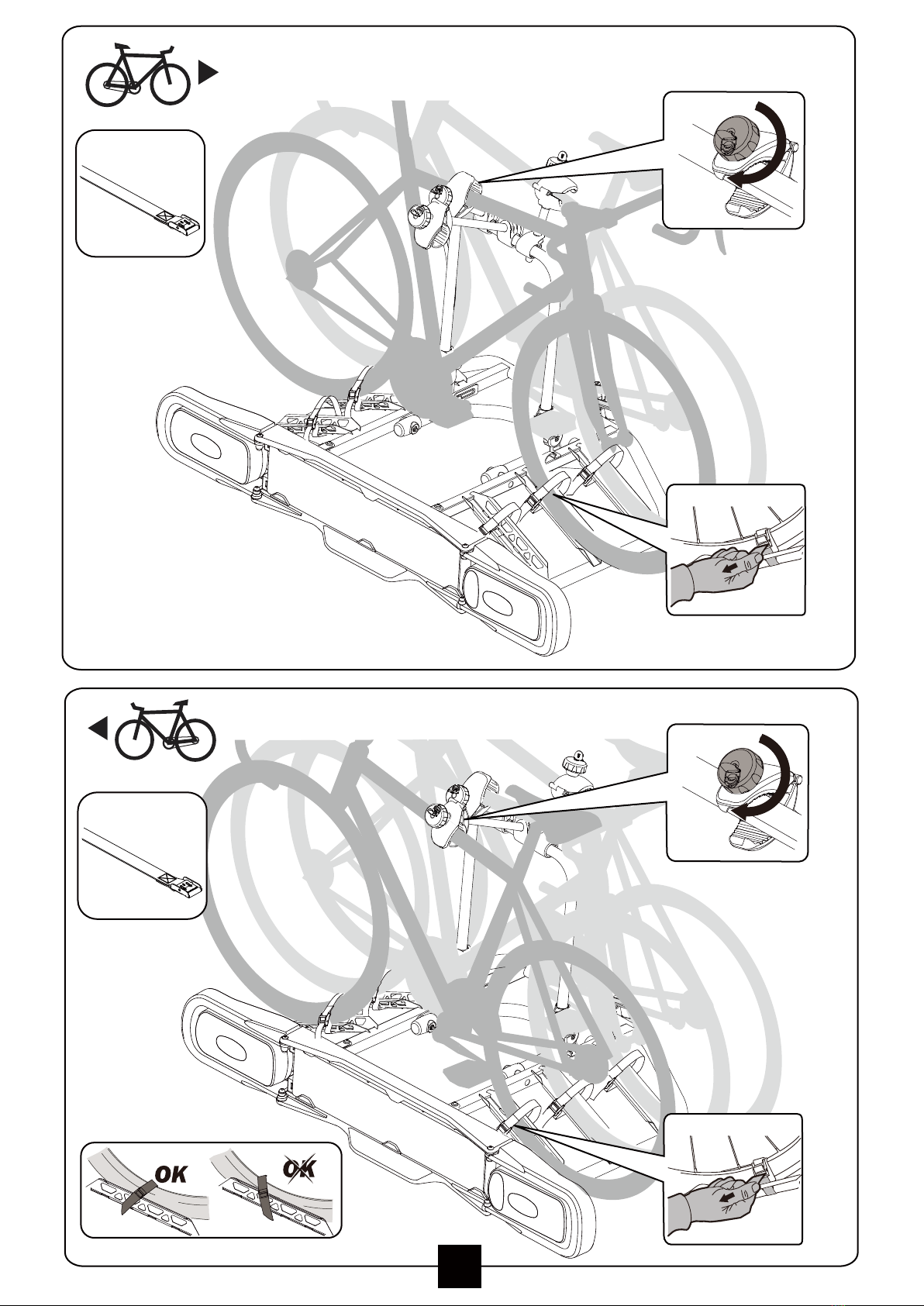 OK

OK