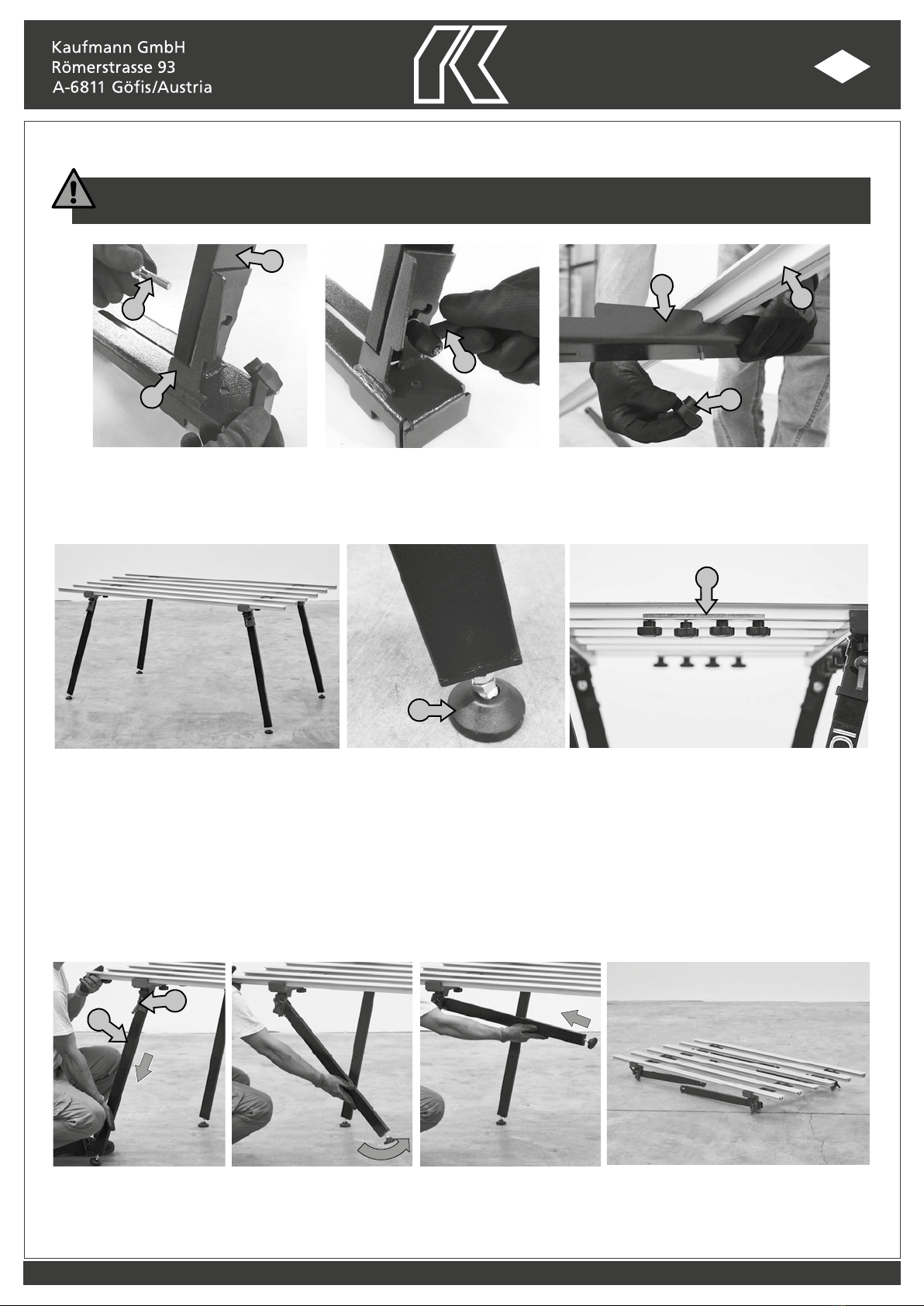 Kaufmann GmbH
Römerstrasse 93
A-6811 Göfis/Austria