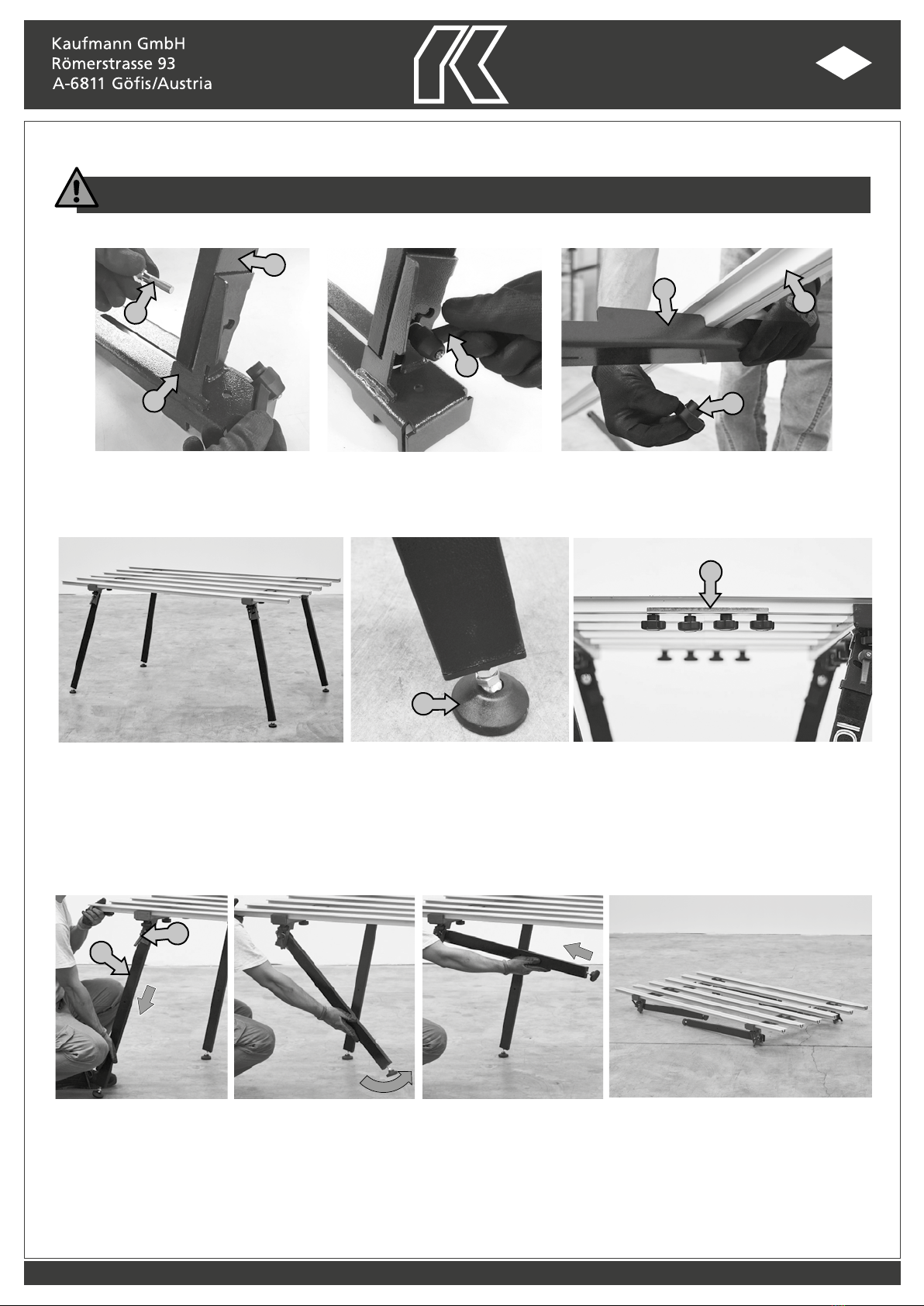 Kaufmann GmbH
Römerstrasse 93
A-6811 Göfis/Austria