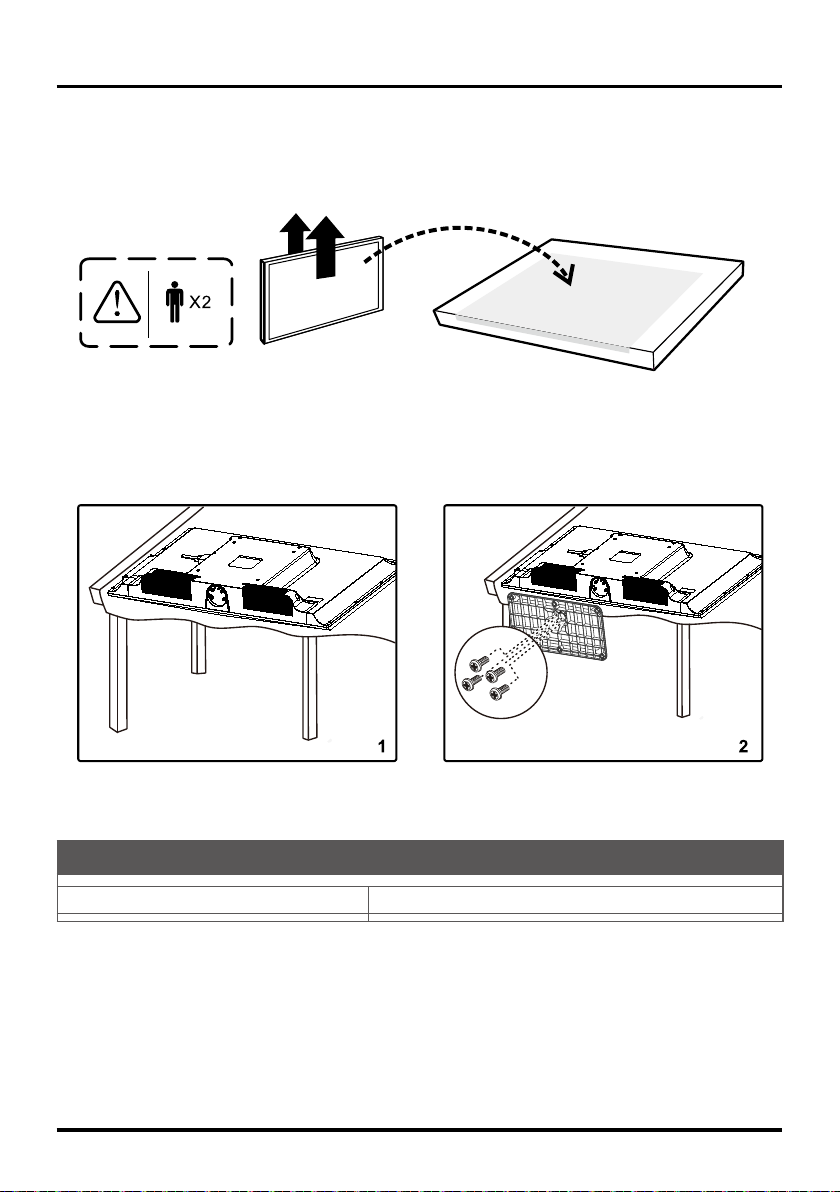 X2

1

2