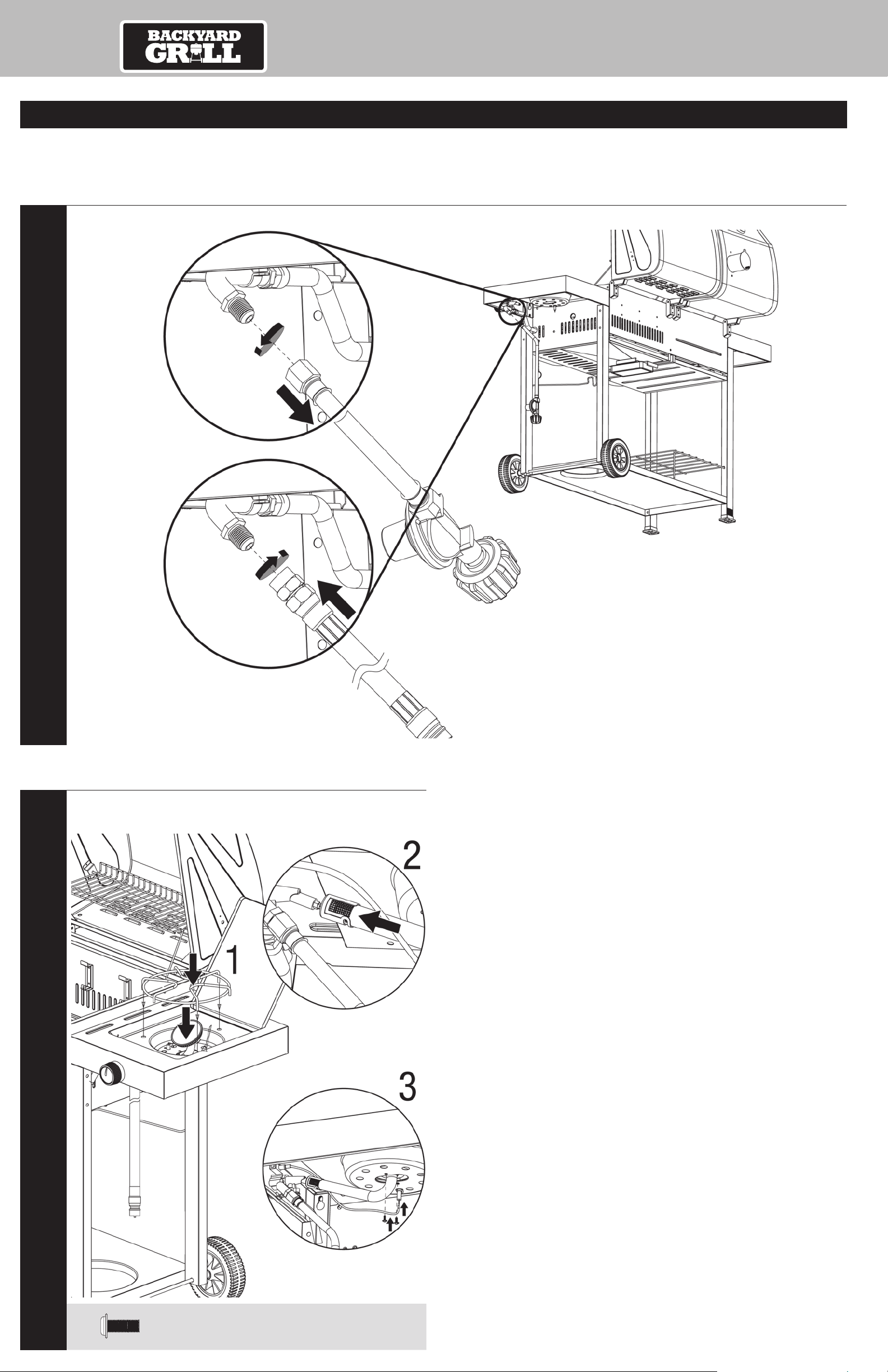 BACKYARD GRILL

2

1

3