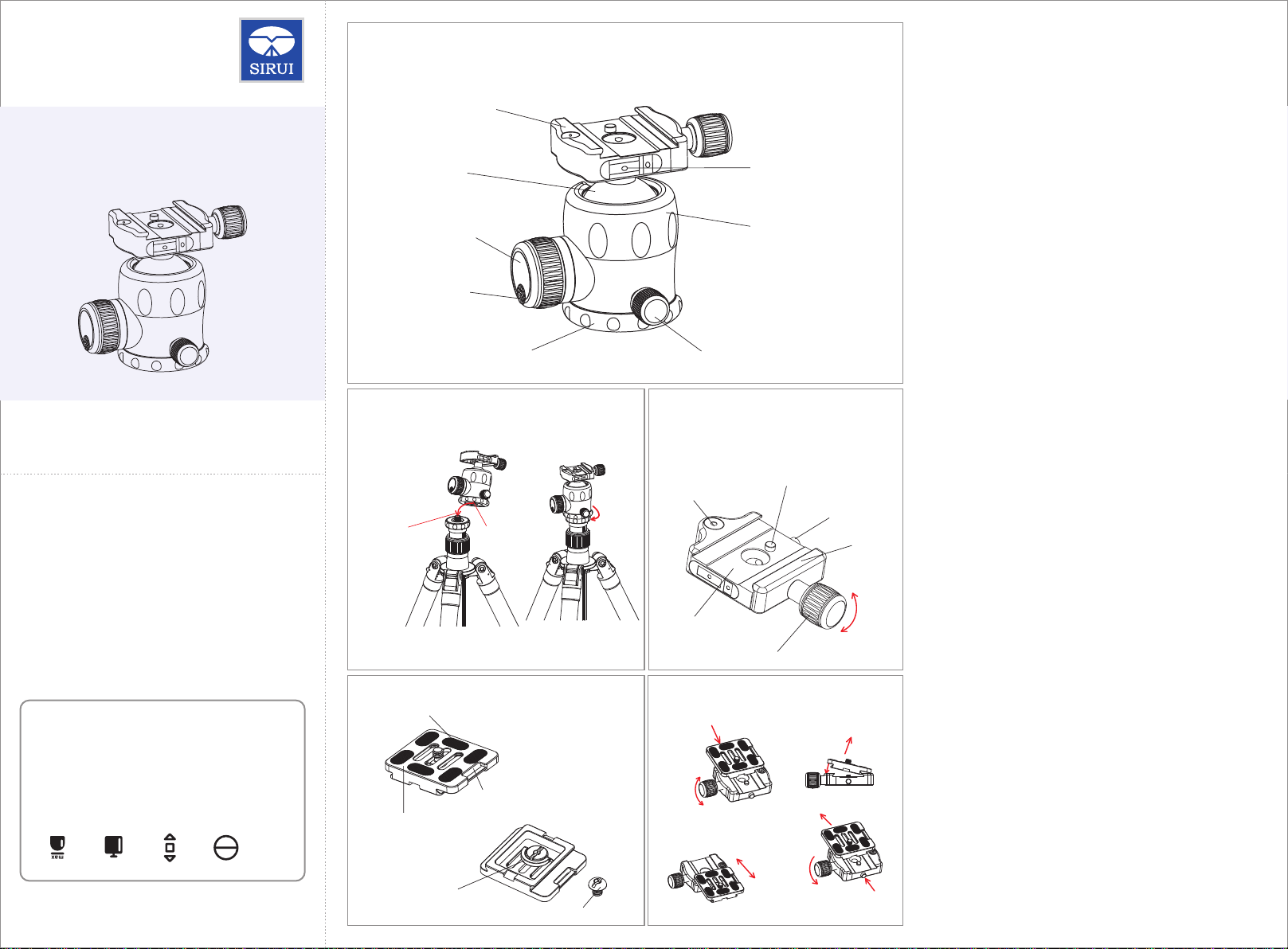 SIRUI

max