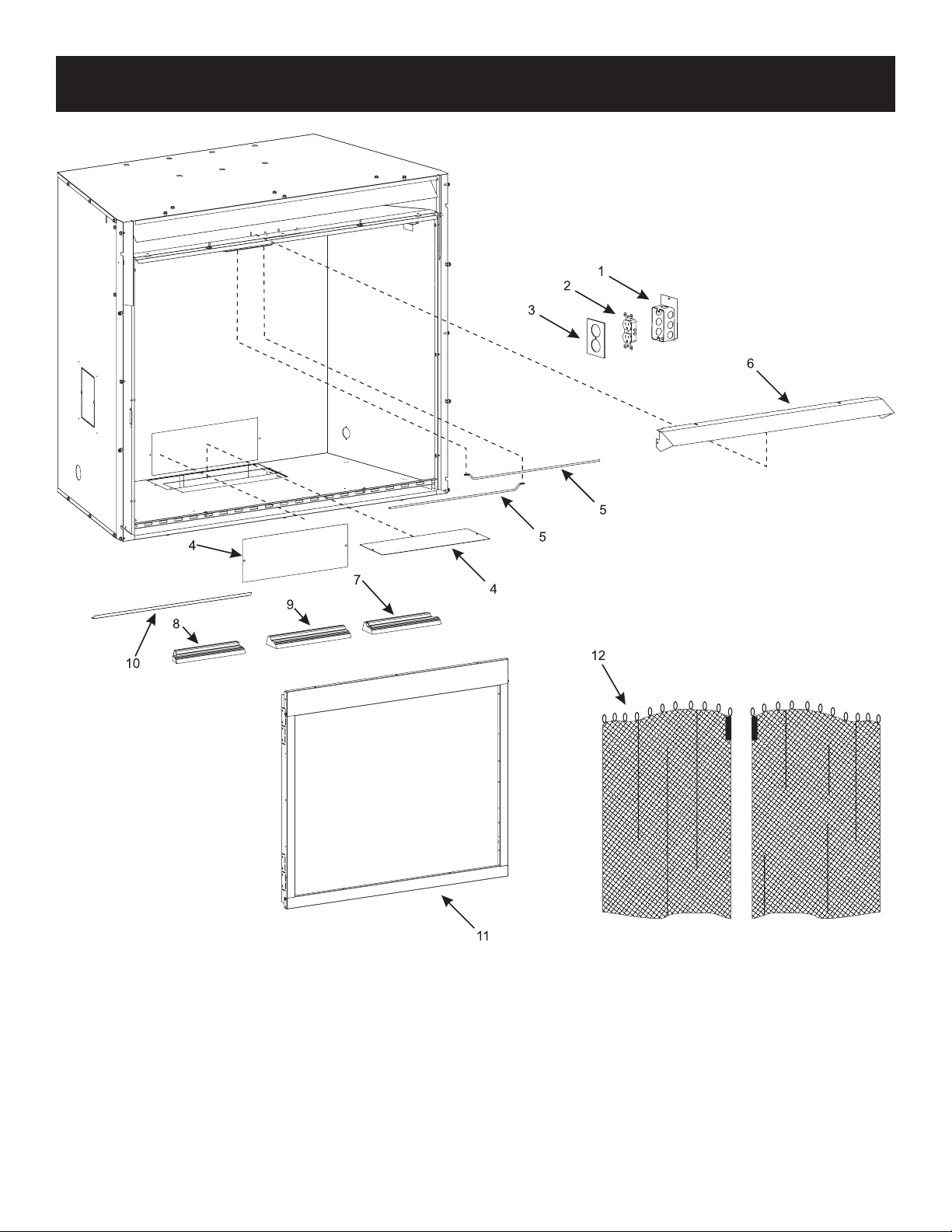 1

2

3

6

5

5

4

4

7

9

8

10

12

11