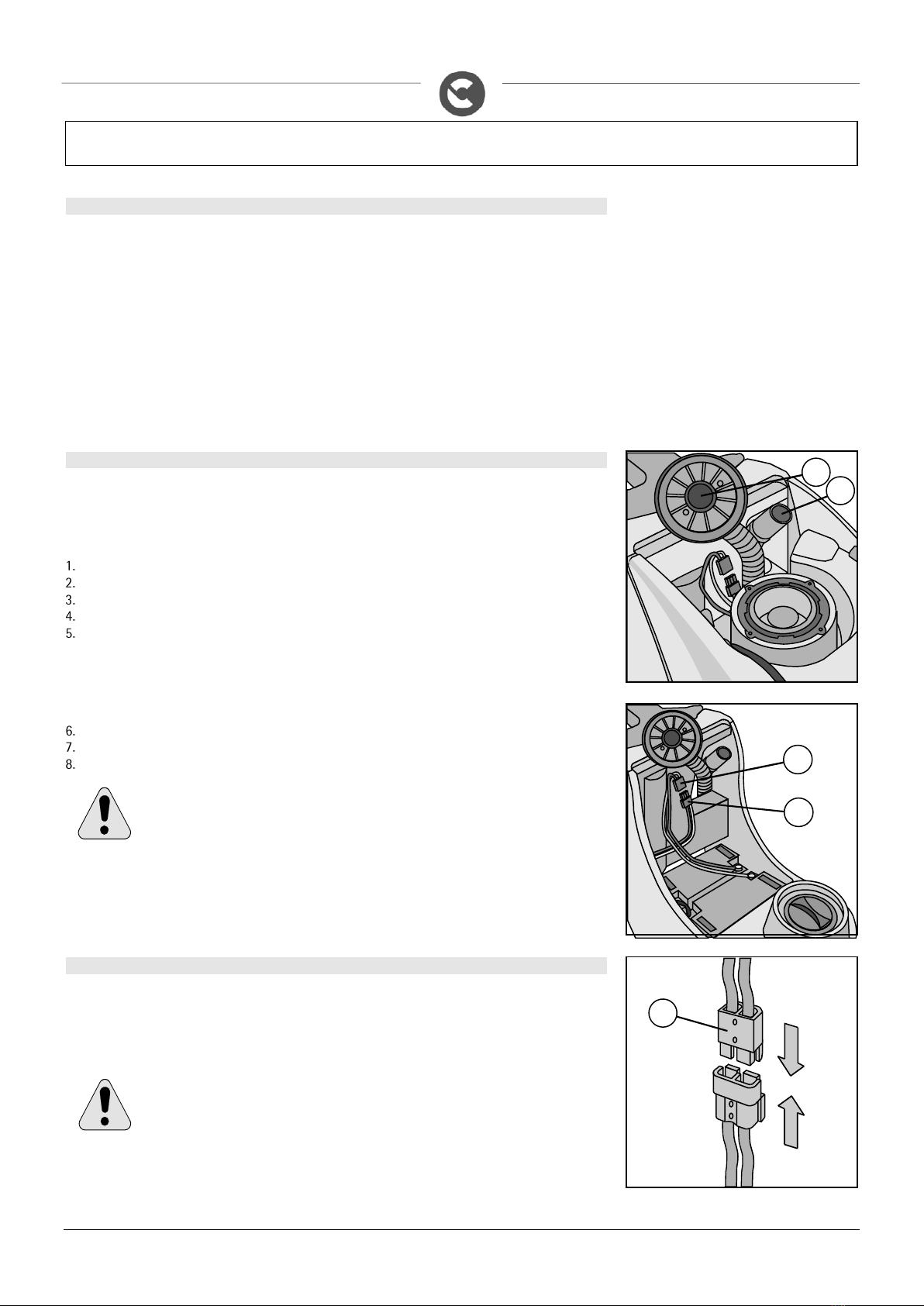 1.
2.
3.
4.
5.

6.
7.
8.