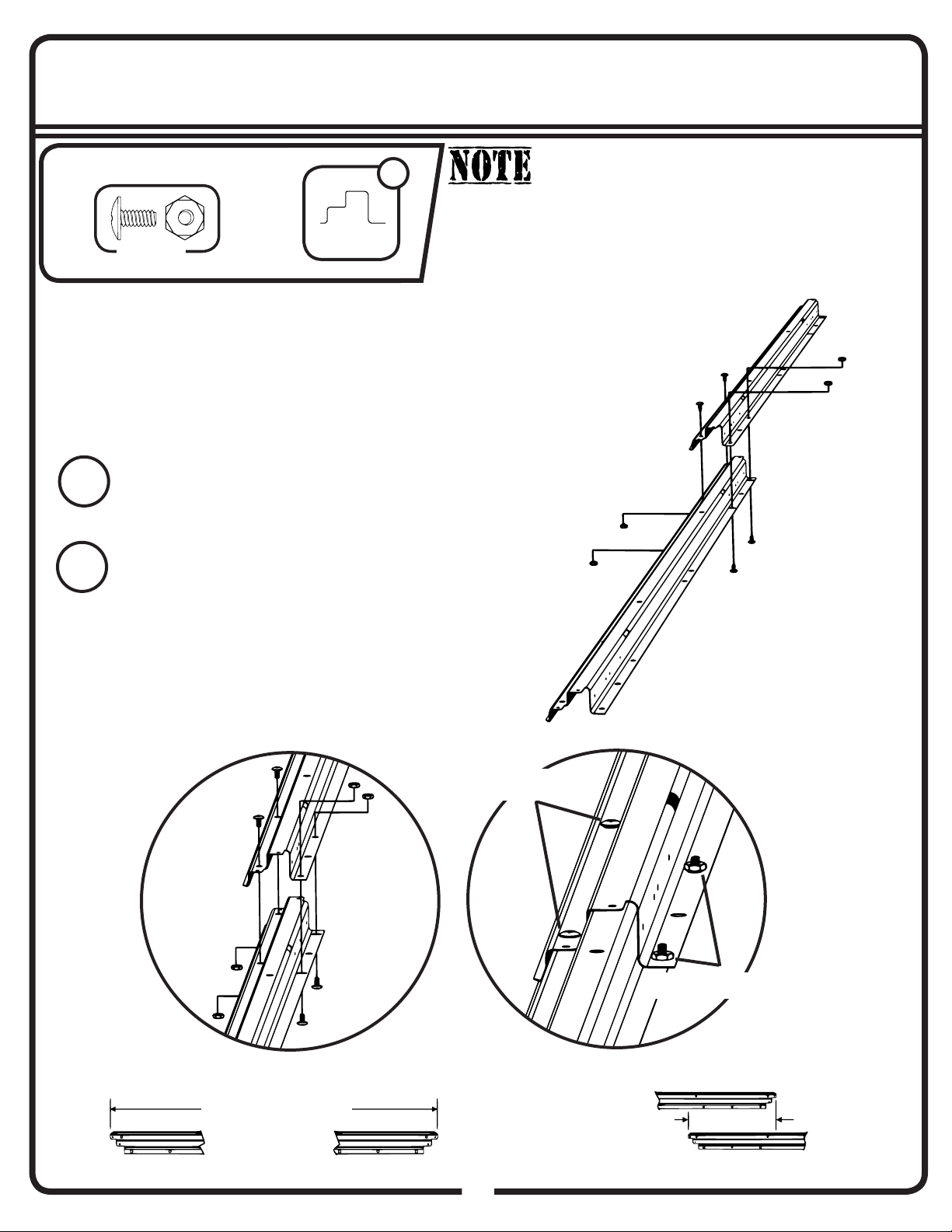 NOTE