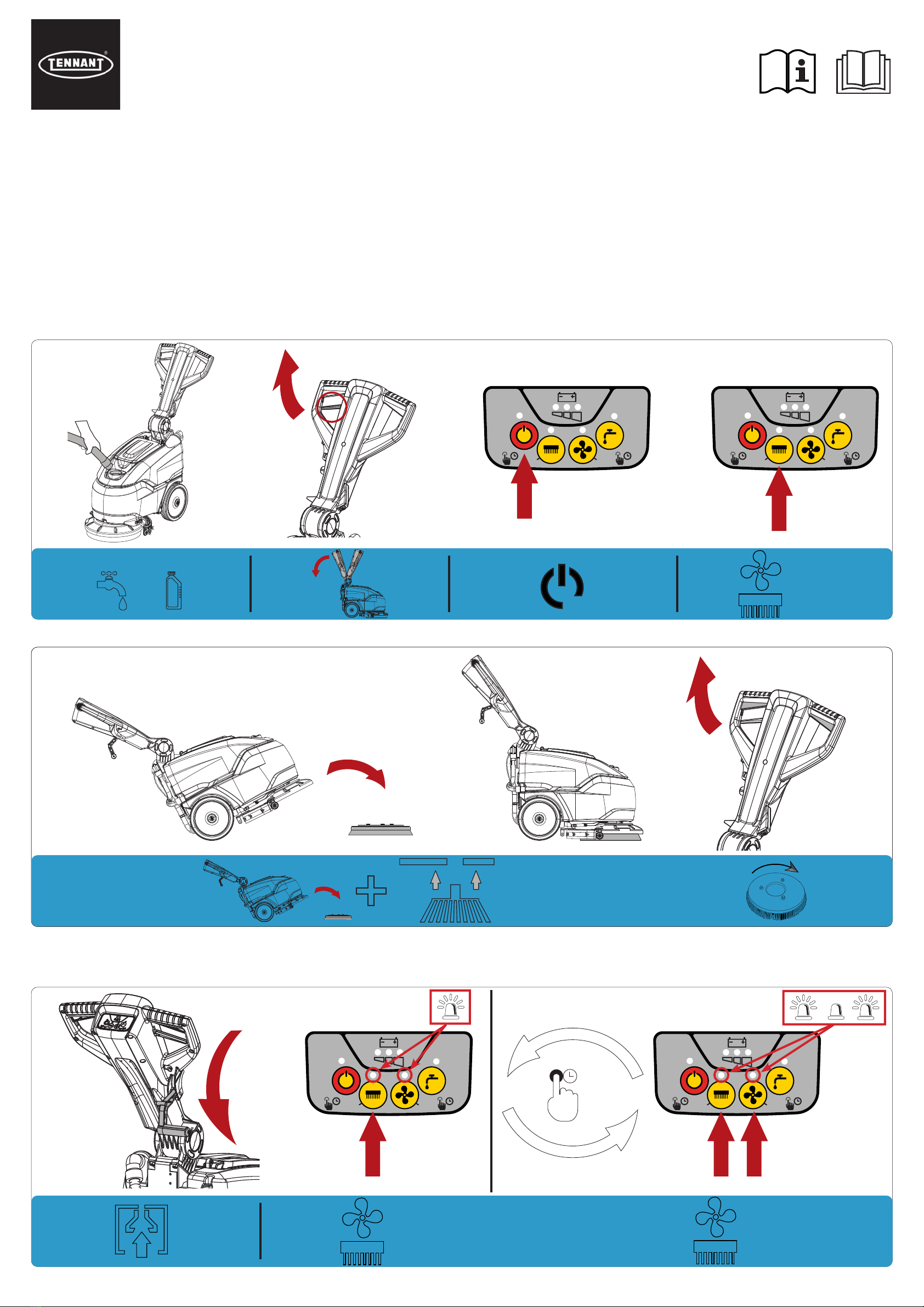 TENNANT