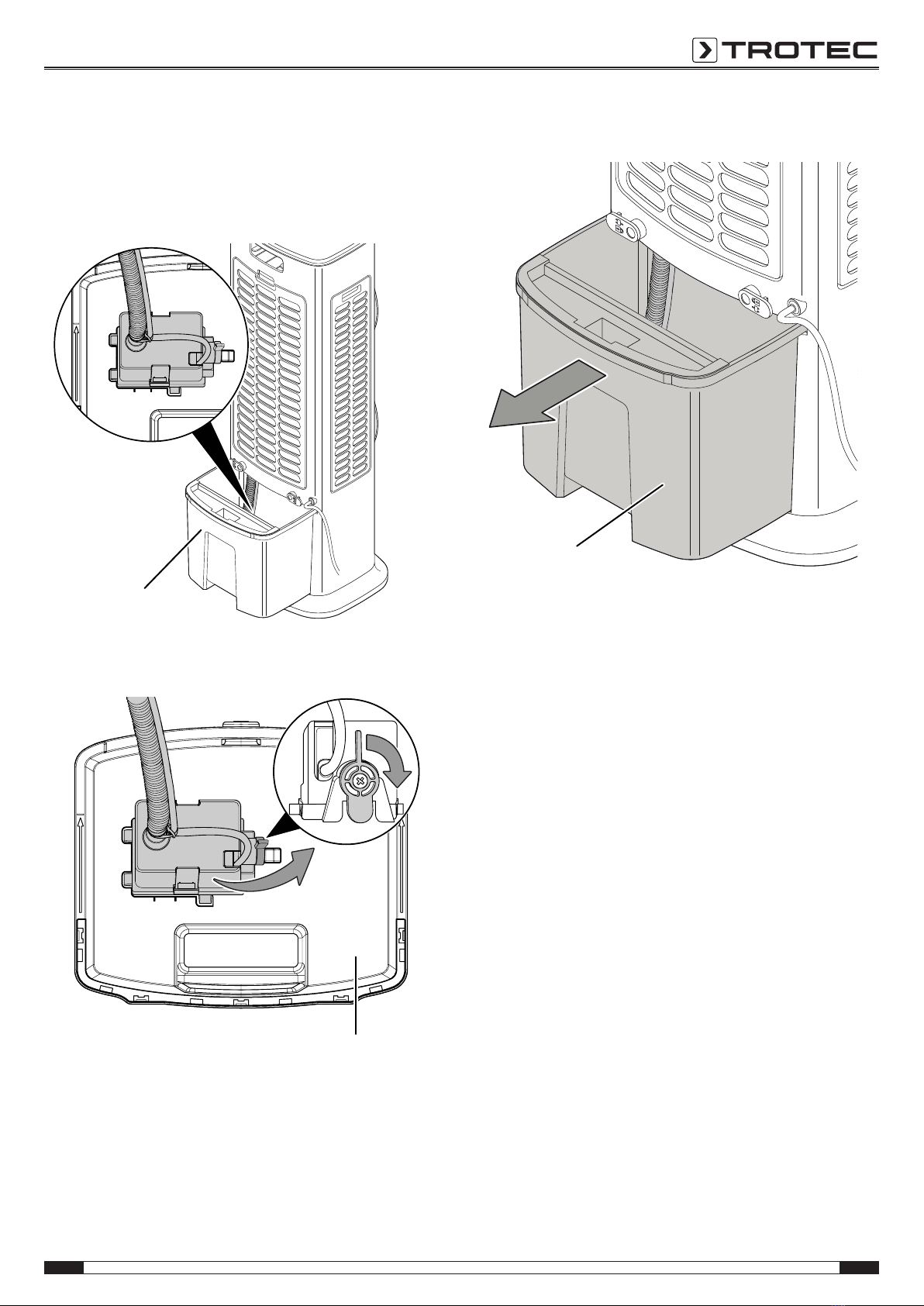 TROTEC