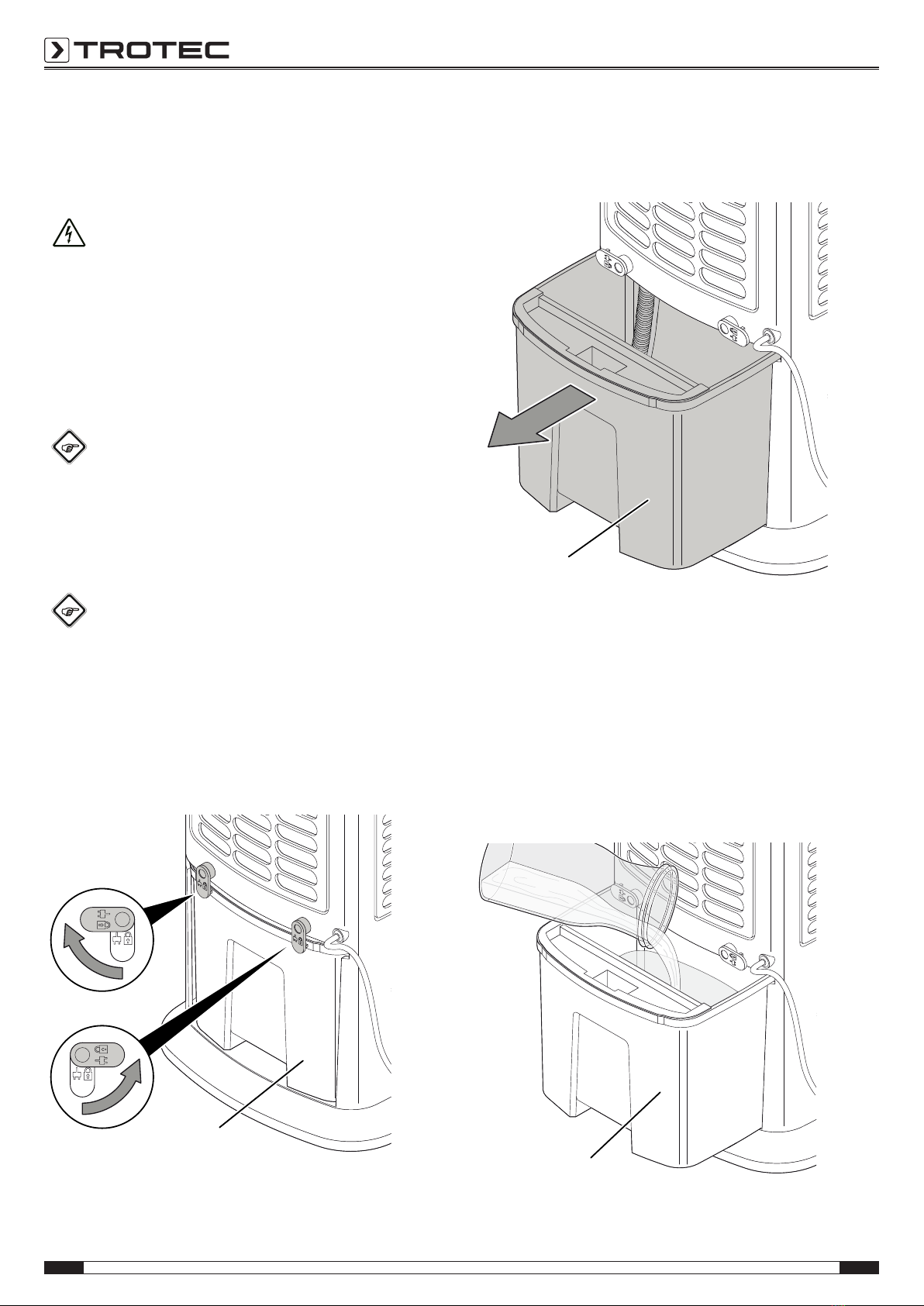 TROTEC