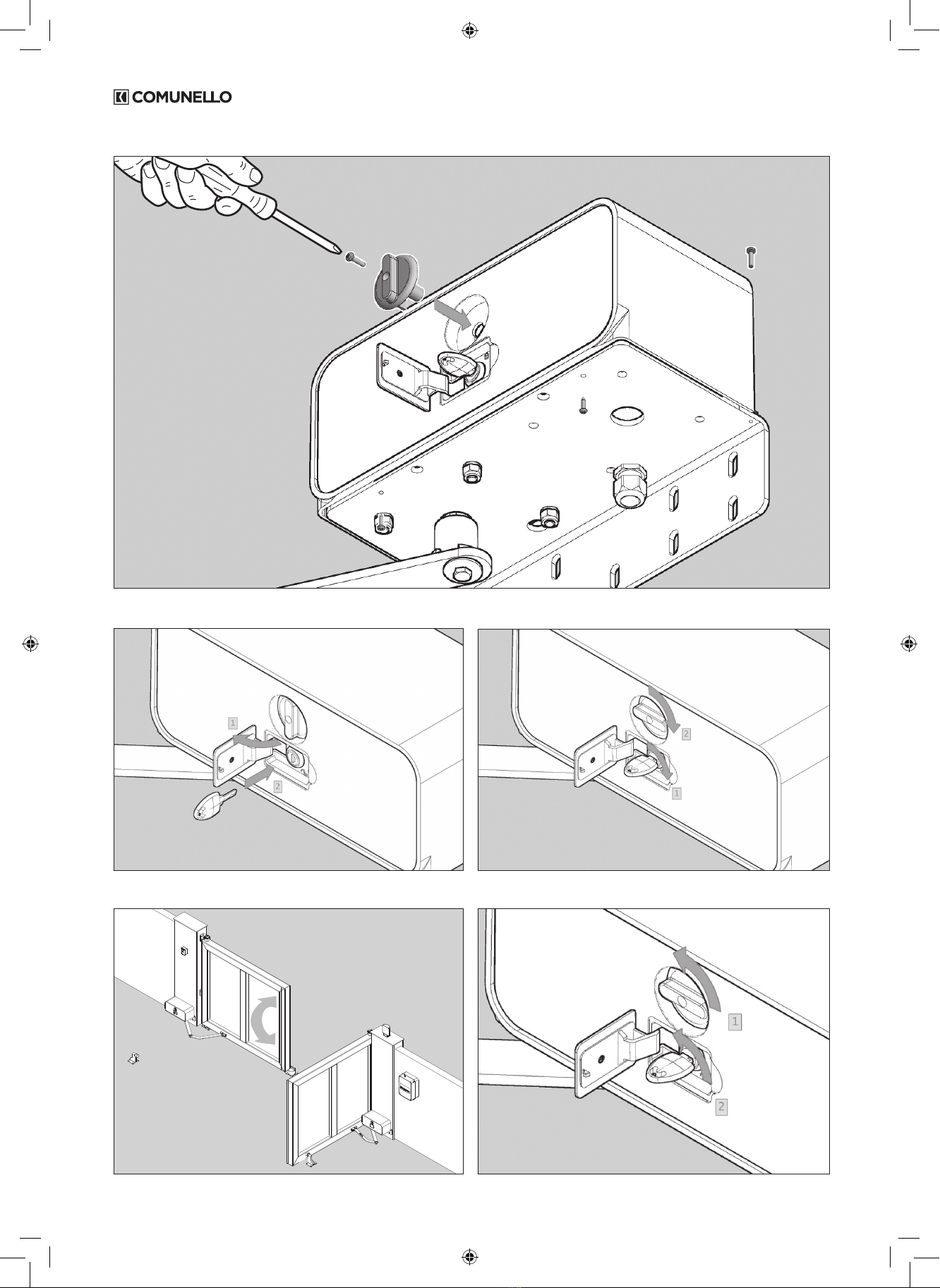 COMUNELLO

1
2

2
1

1
2