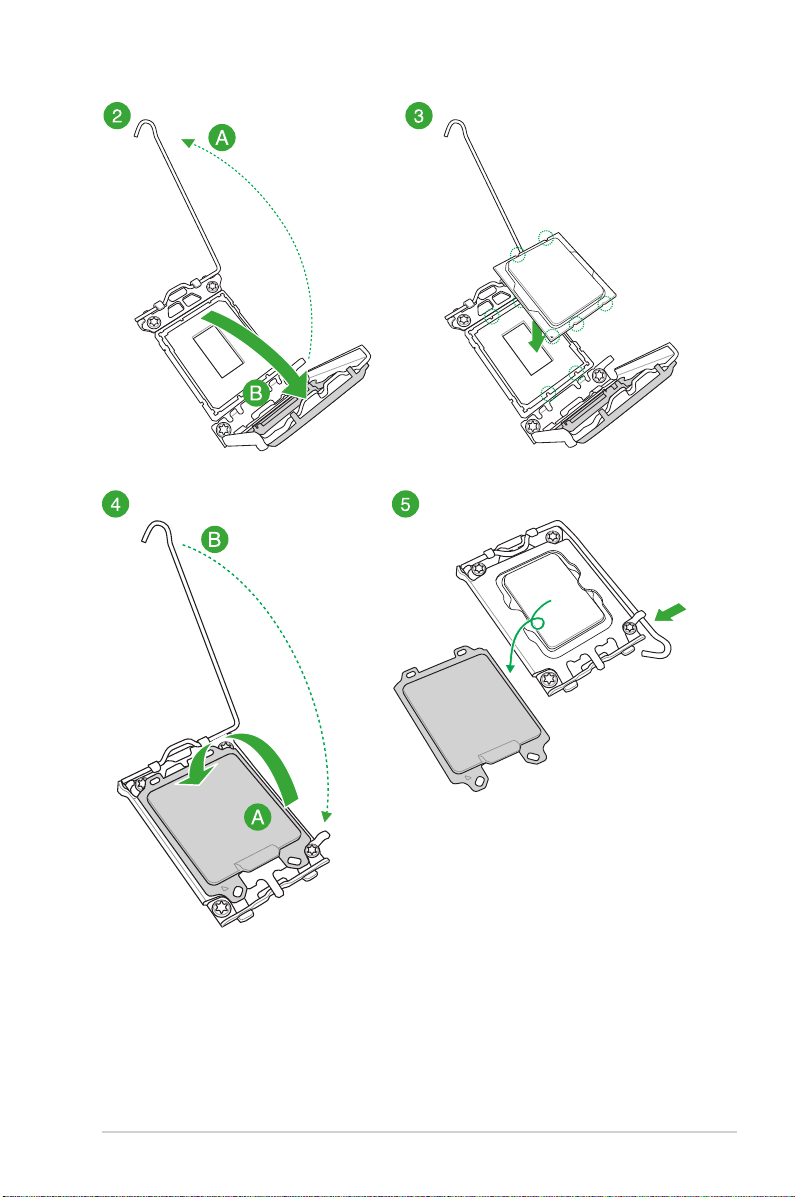 2
A
B
3
4
B
A
5