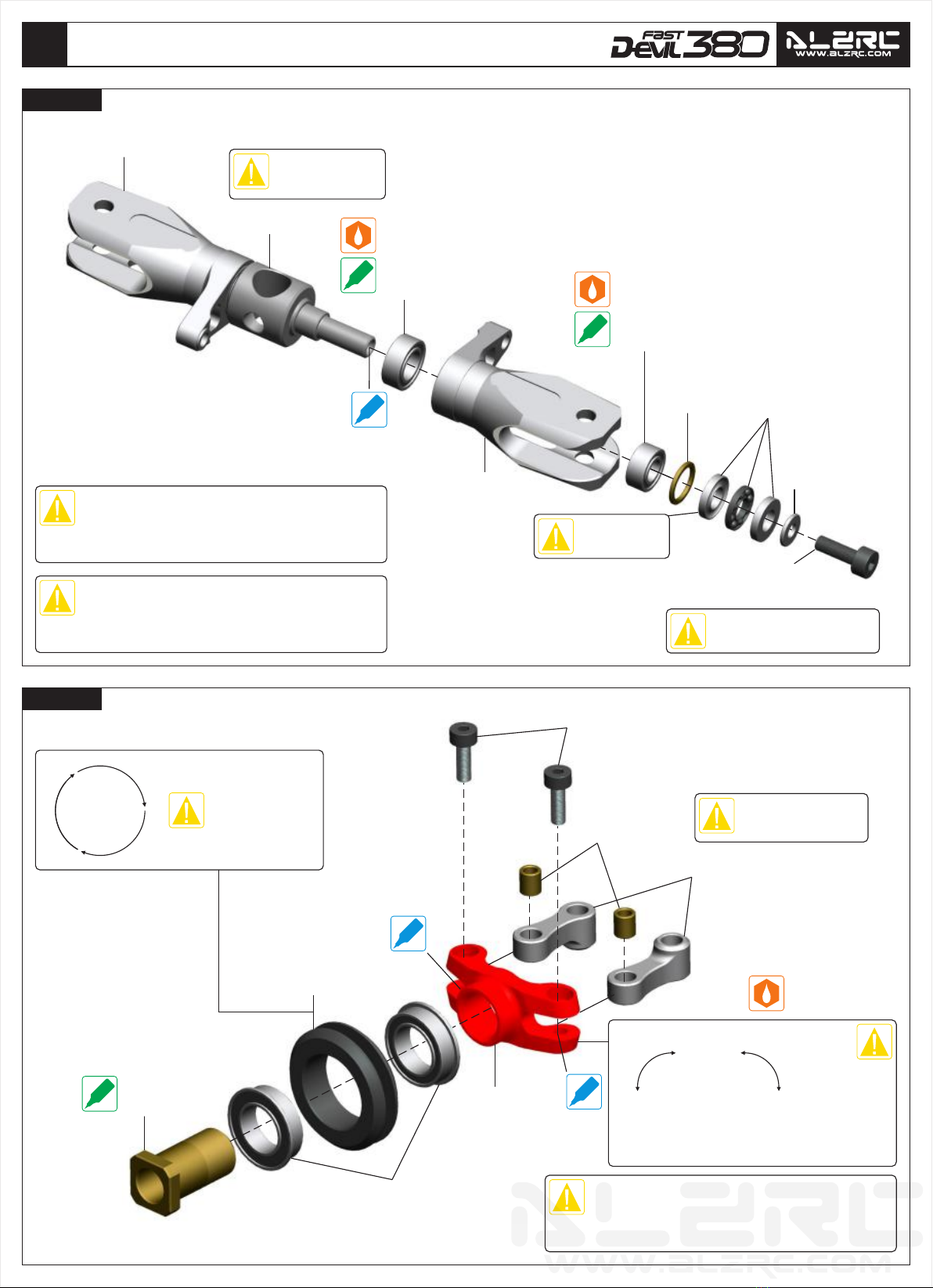 FAST DEVIL 380 ALZRC WWW.ALZRC.COM

ALZRC WWW.ALZRC.COM