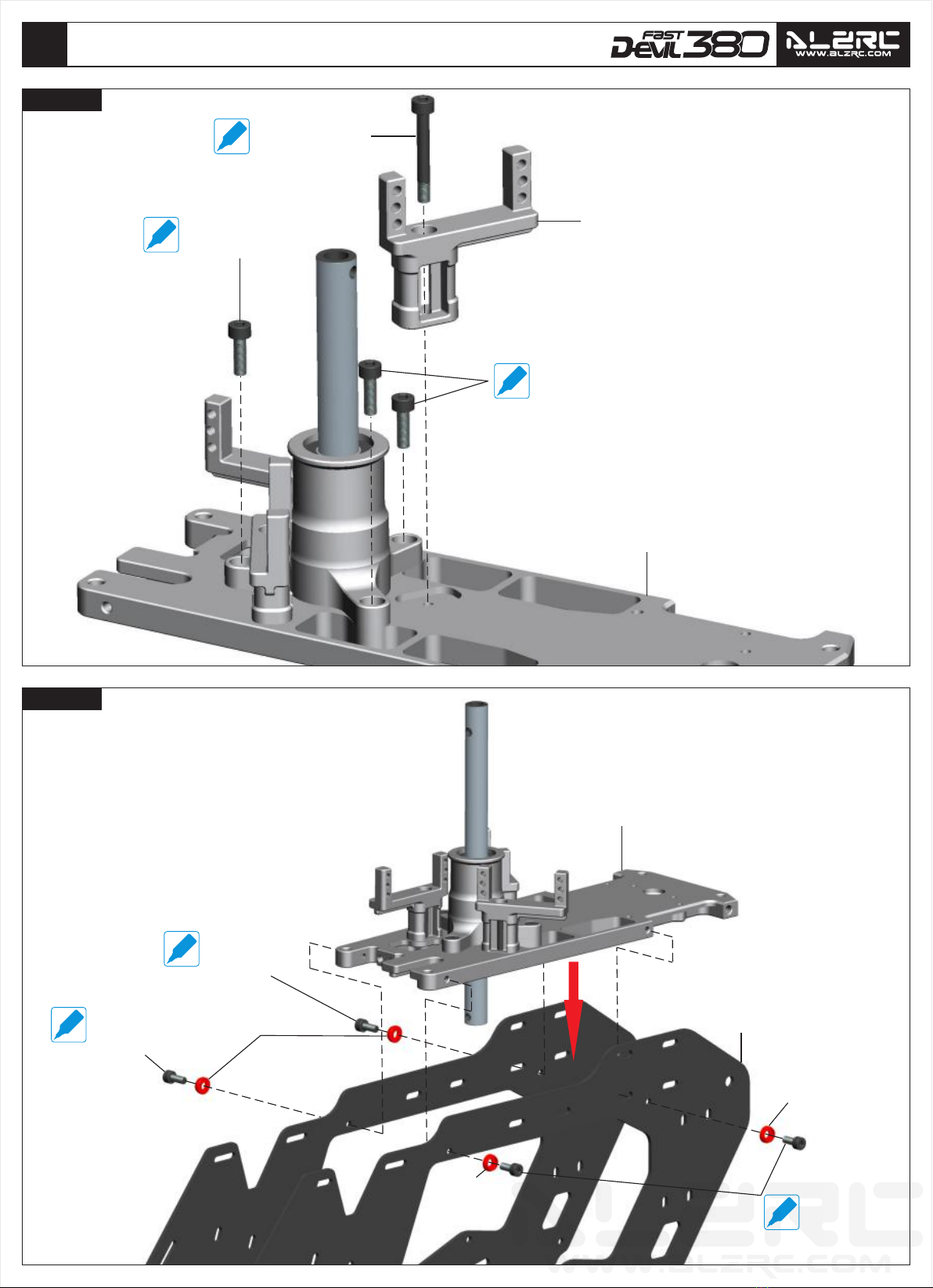 FAST DEVIL 380
ALZRC
WWW.ALZRC.COM
ALZRC
WWW.ALZRC.COM