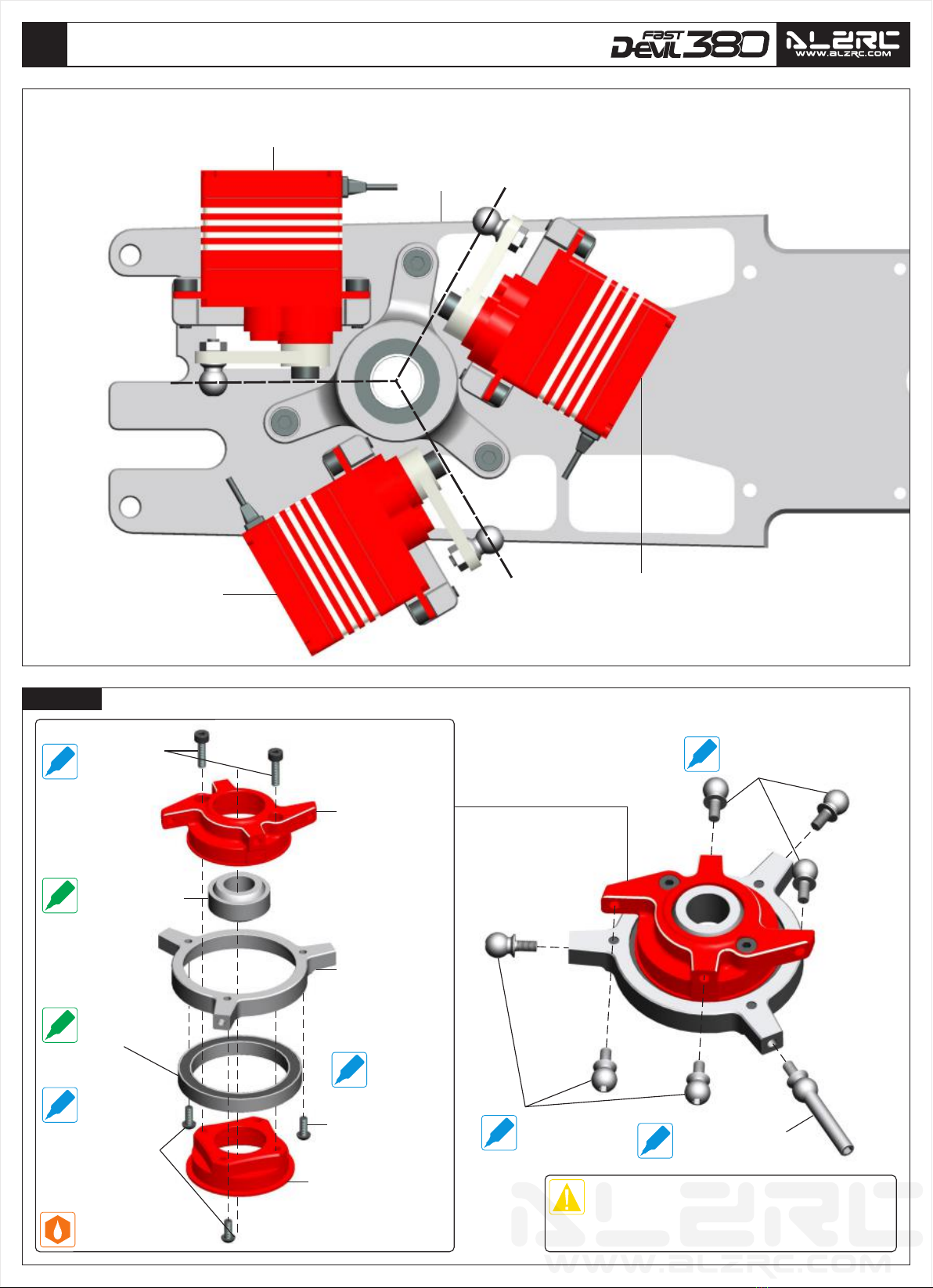 FAST DEVIL 380

ALZRC
WWW.ALZRC.COM

ALZRC
WWW.ALZRC.COM