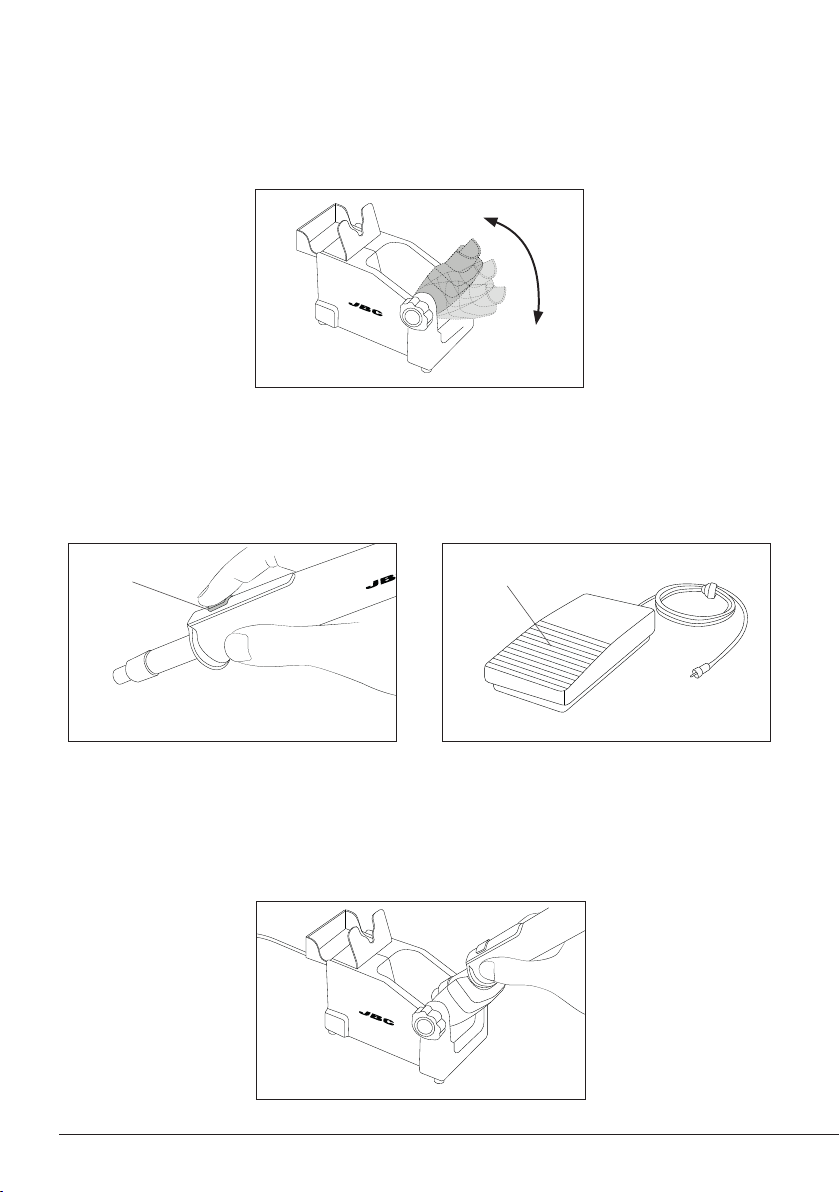 JBC

JBC

JBC