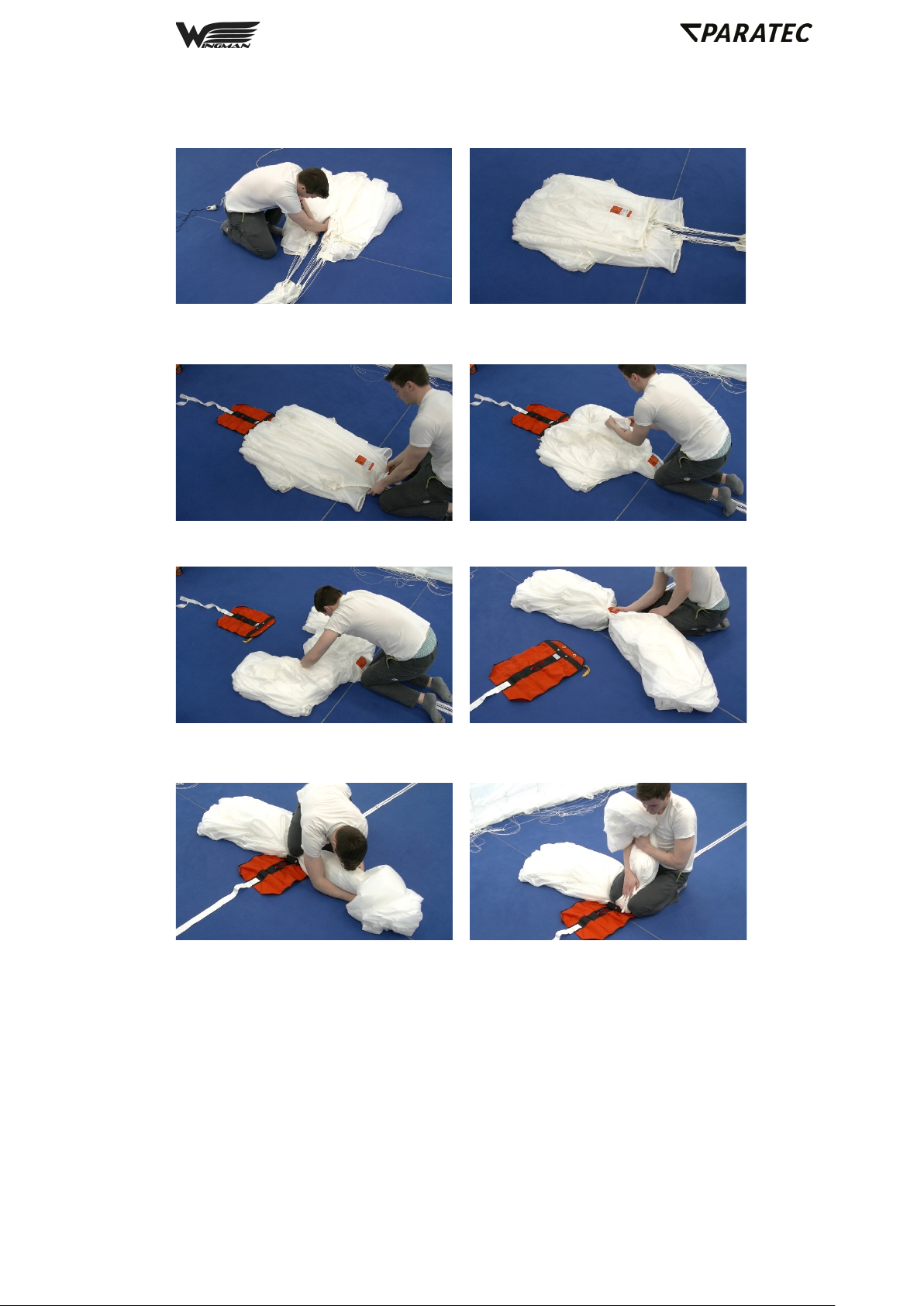 WINGMAN

PARATEC