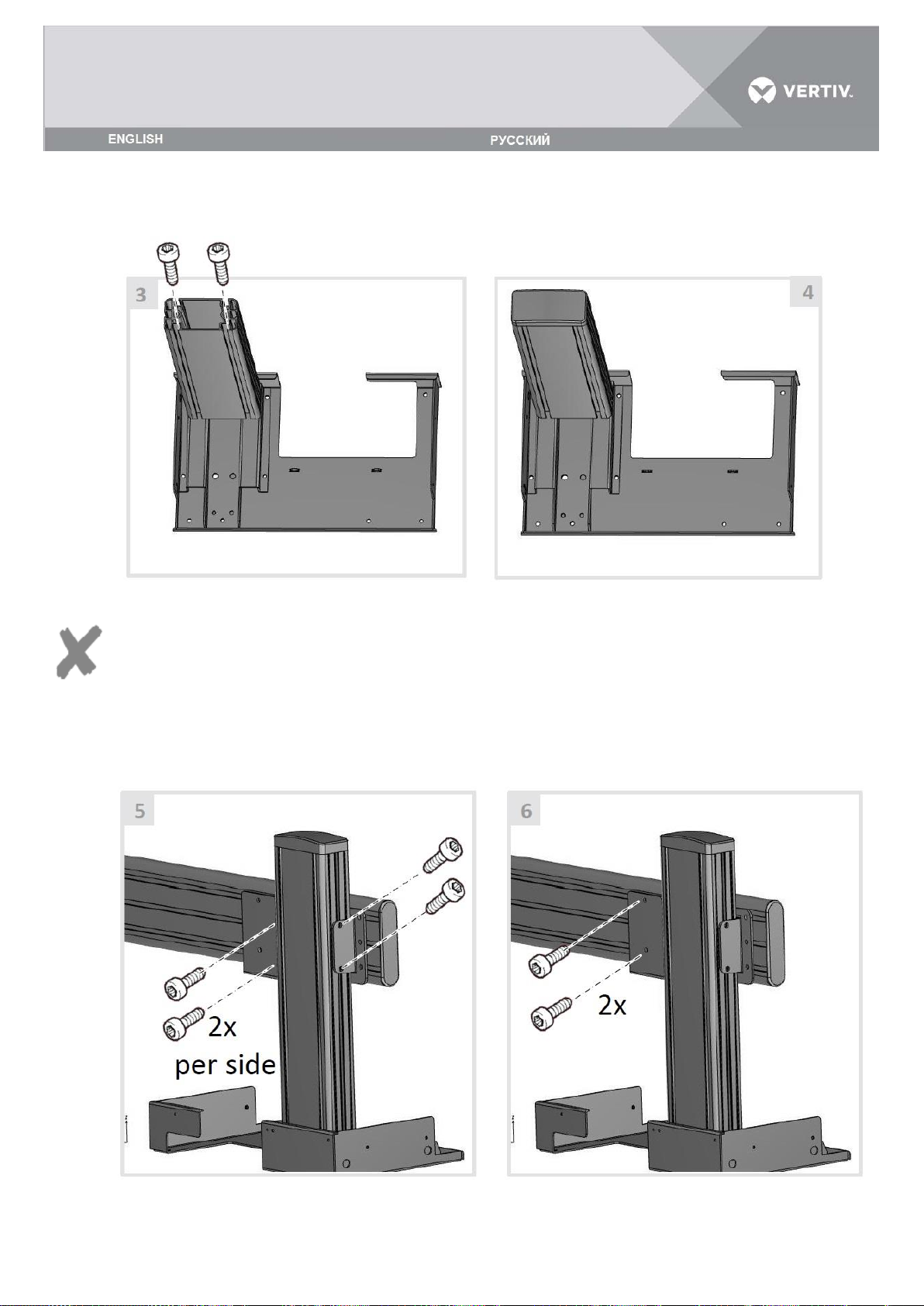 VERTIV.

ENGLISH

РУССКИЙ

3

4

5

2x
per side

6

2x