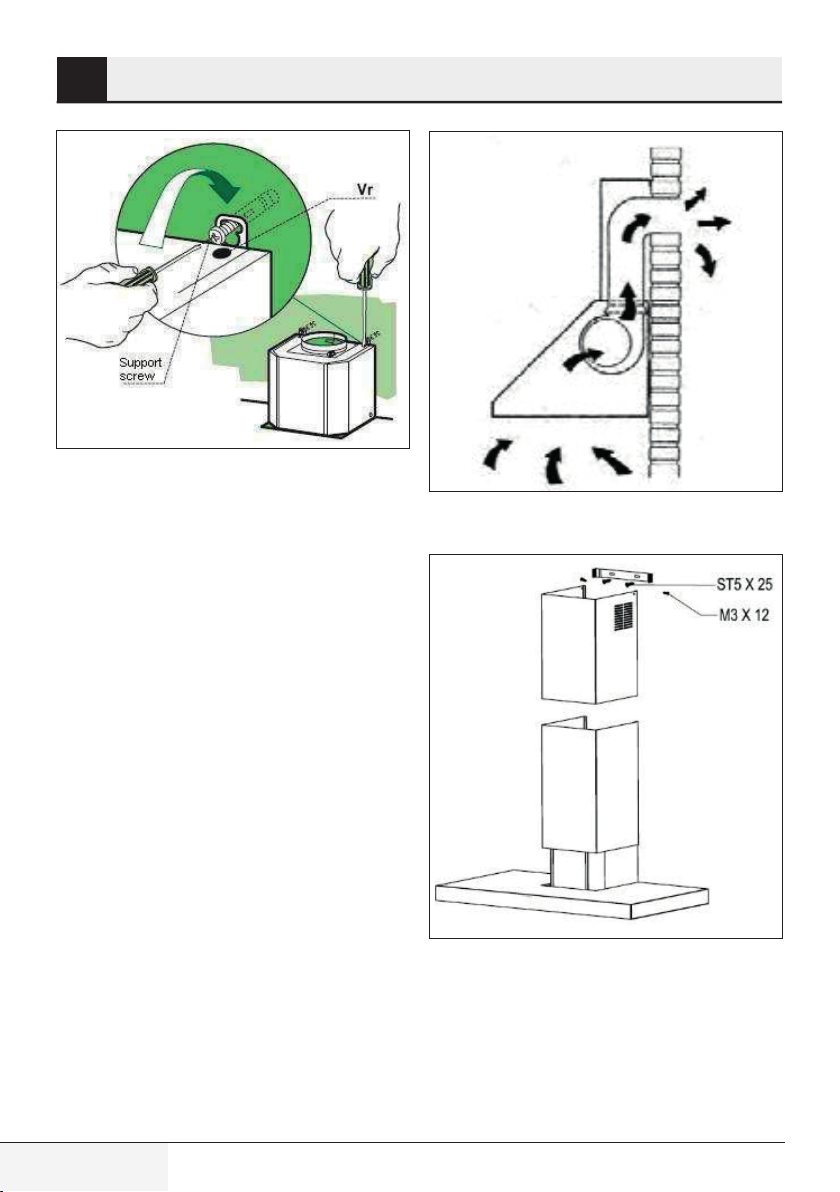 Vr

Support screw

ST5 X 25

M3 X 12