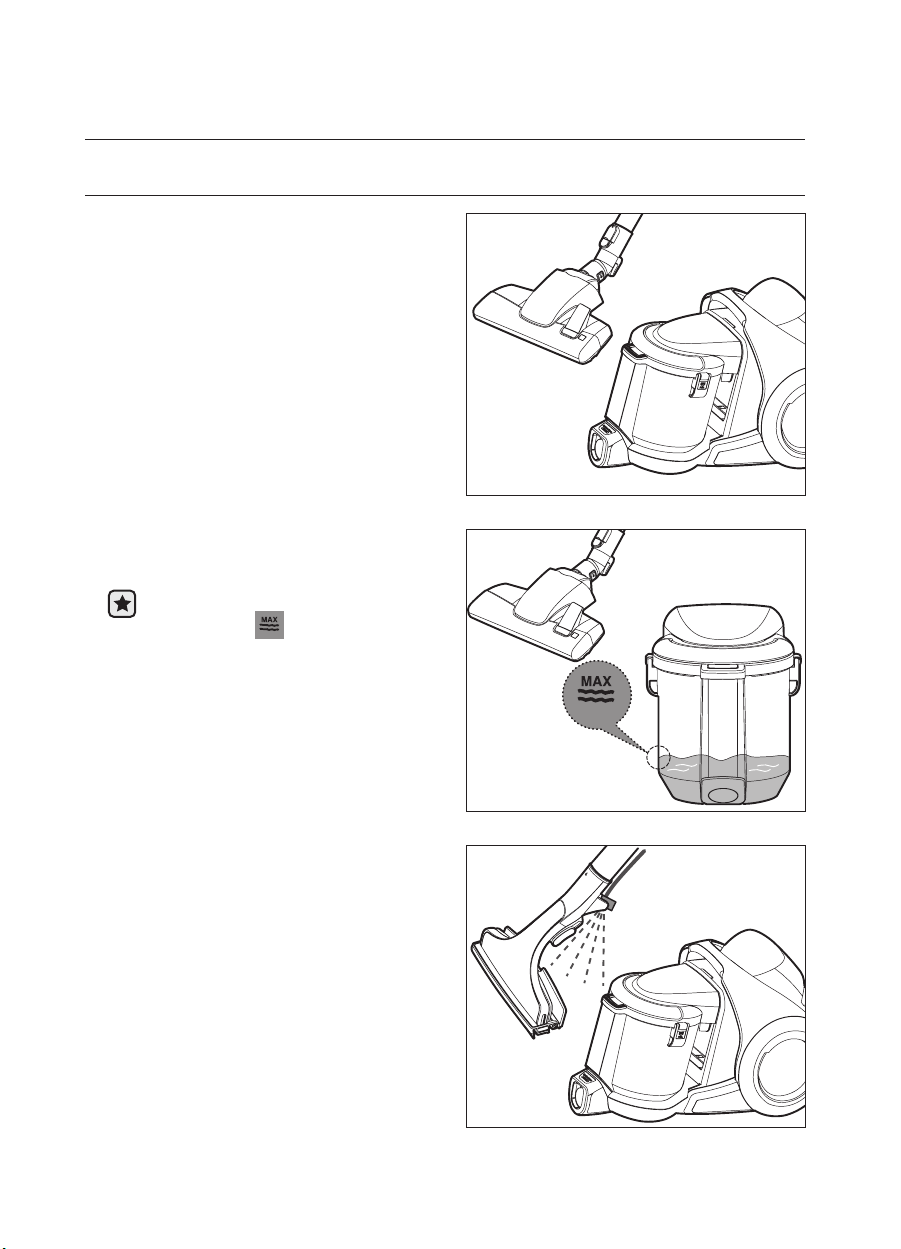 MAX

MAX