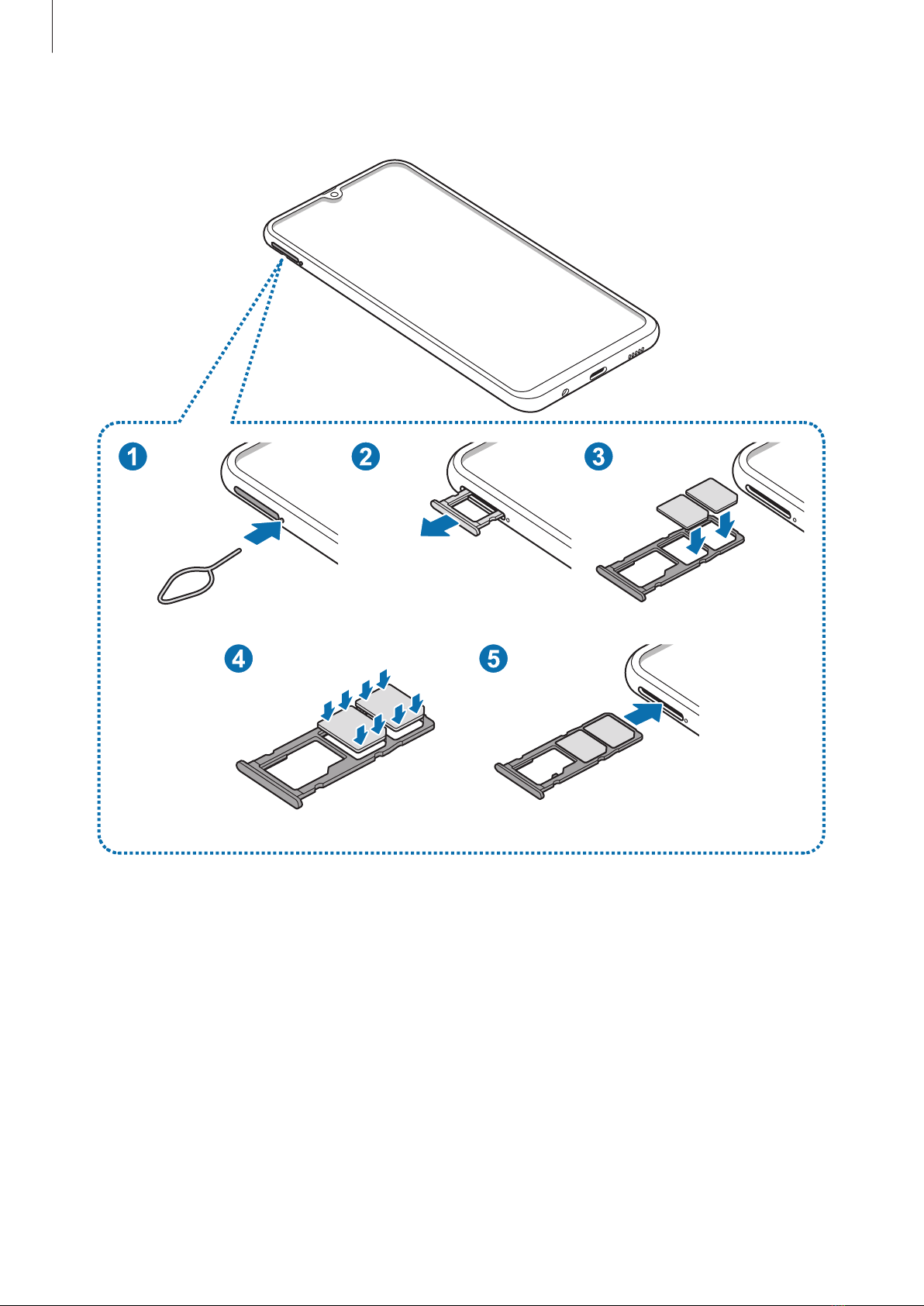 1
2
3
4
5