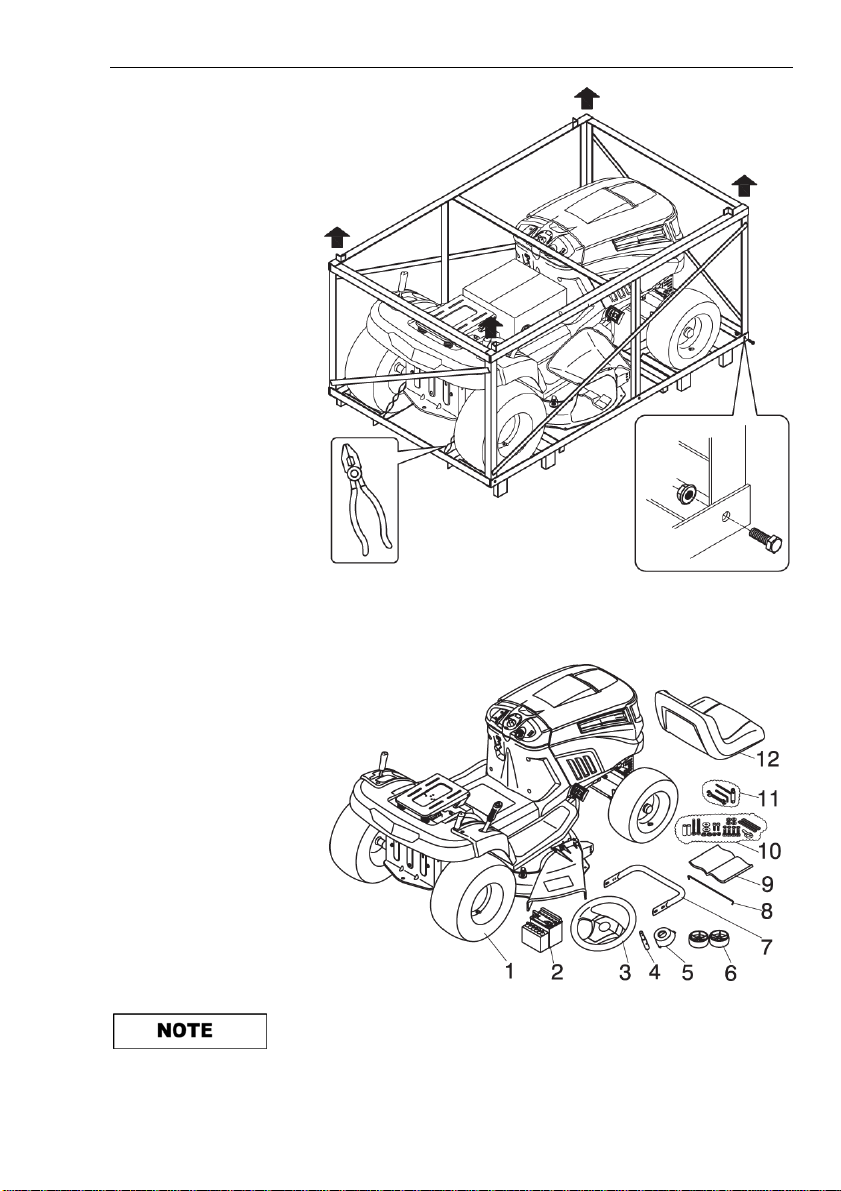 12

11

10

9

8

7

1 2 3 4 5 6

NOTE