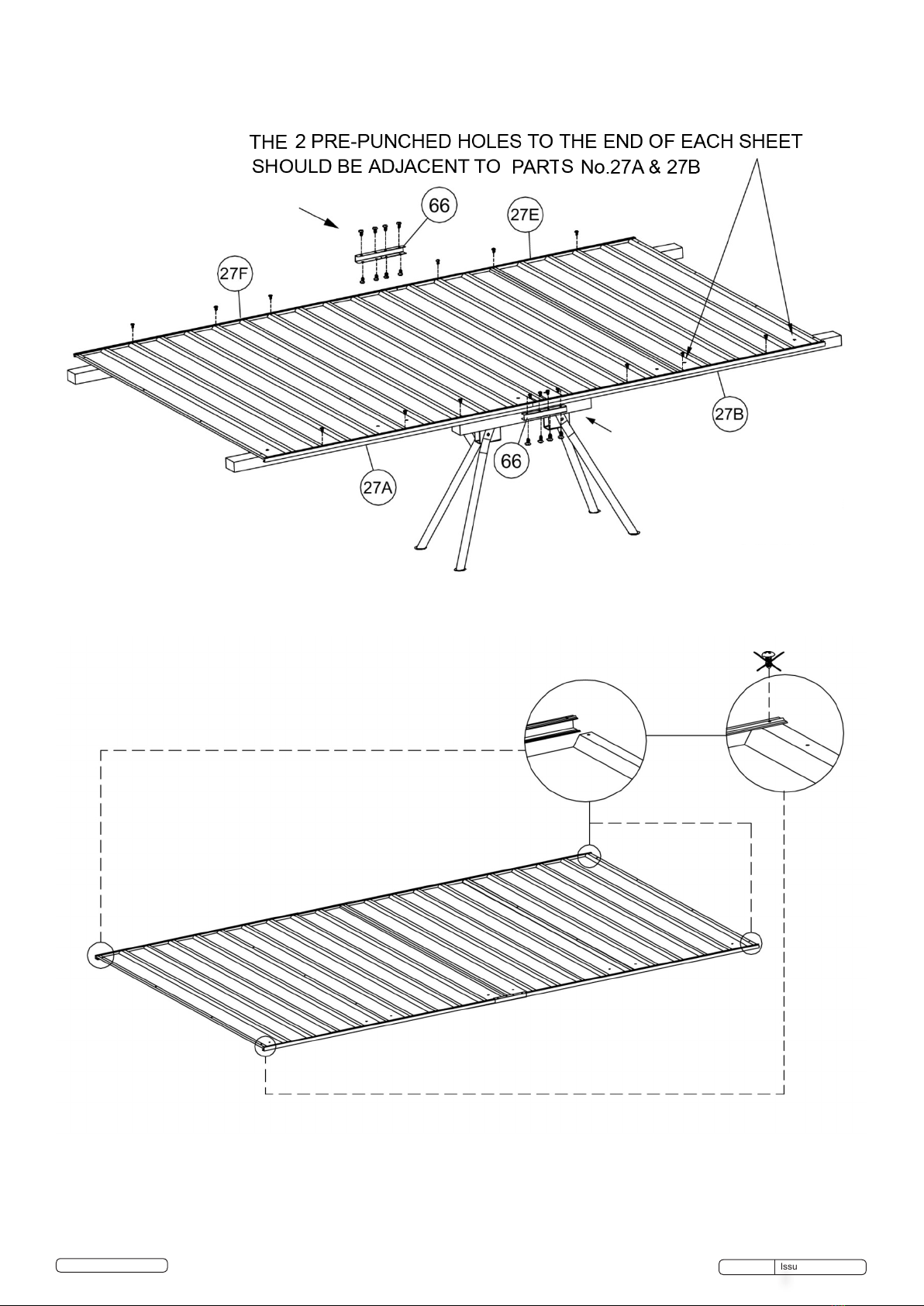 THE 2 PRE-PUNCHED HOLES TO THE END OF EACH SHEET SHOULD BE ADJACENT TO PARTS No.27A & 27B

66

27E

27F

27B

66

27A

Issu