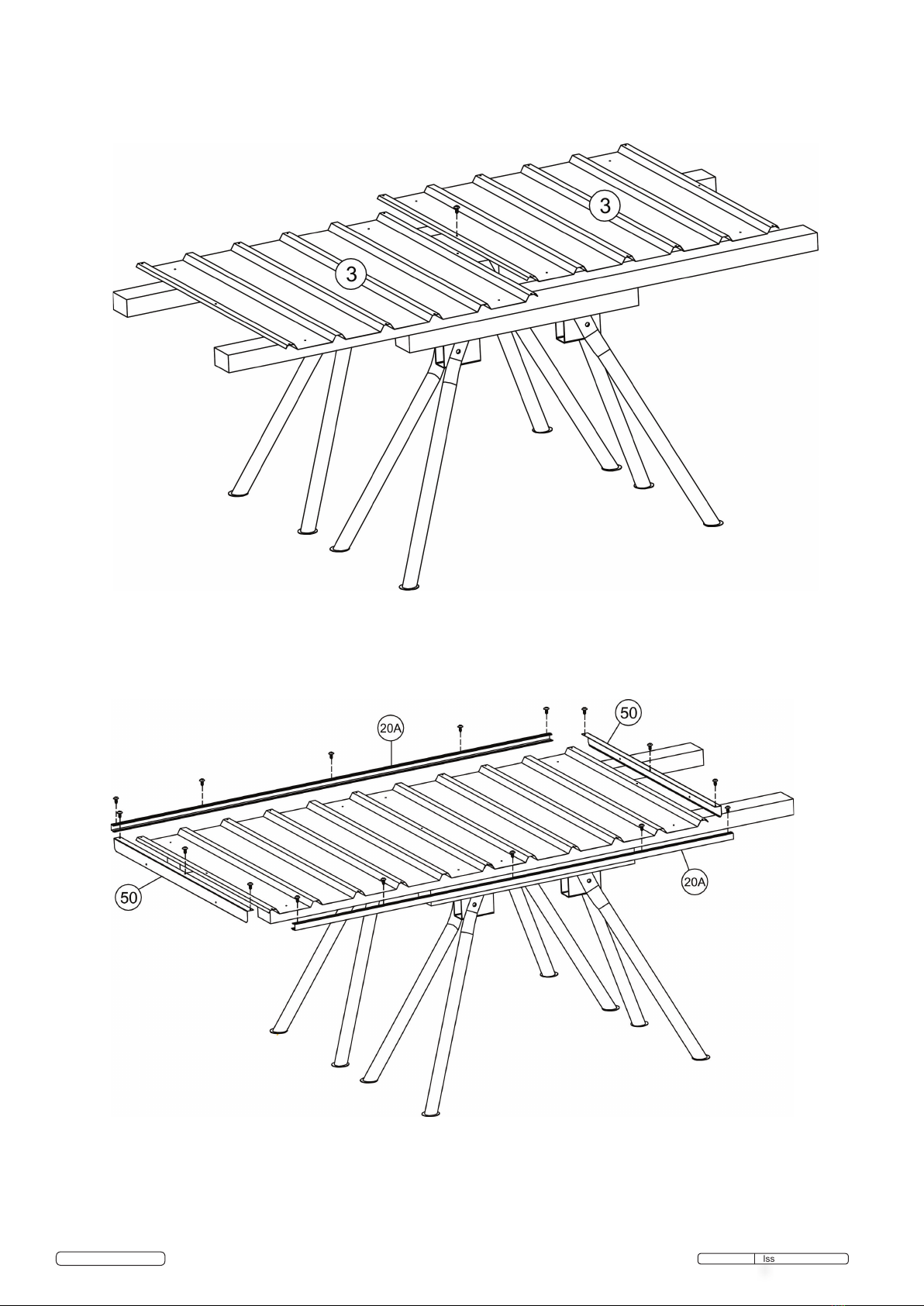 3

3

20A

50

50

20A

Iss