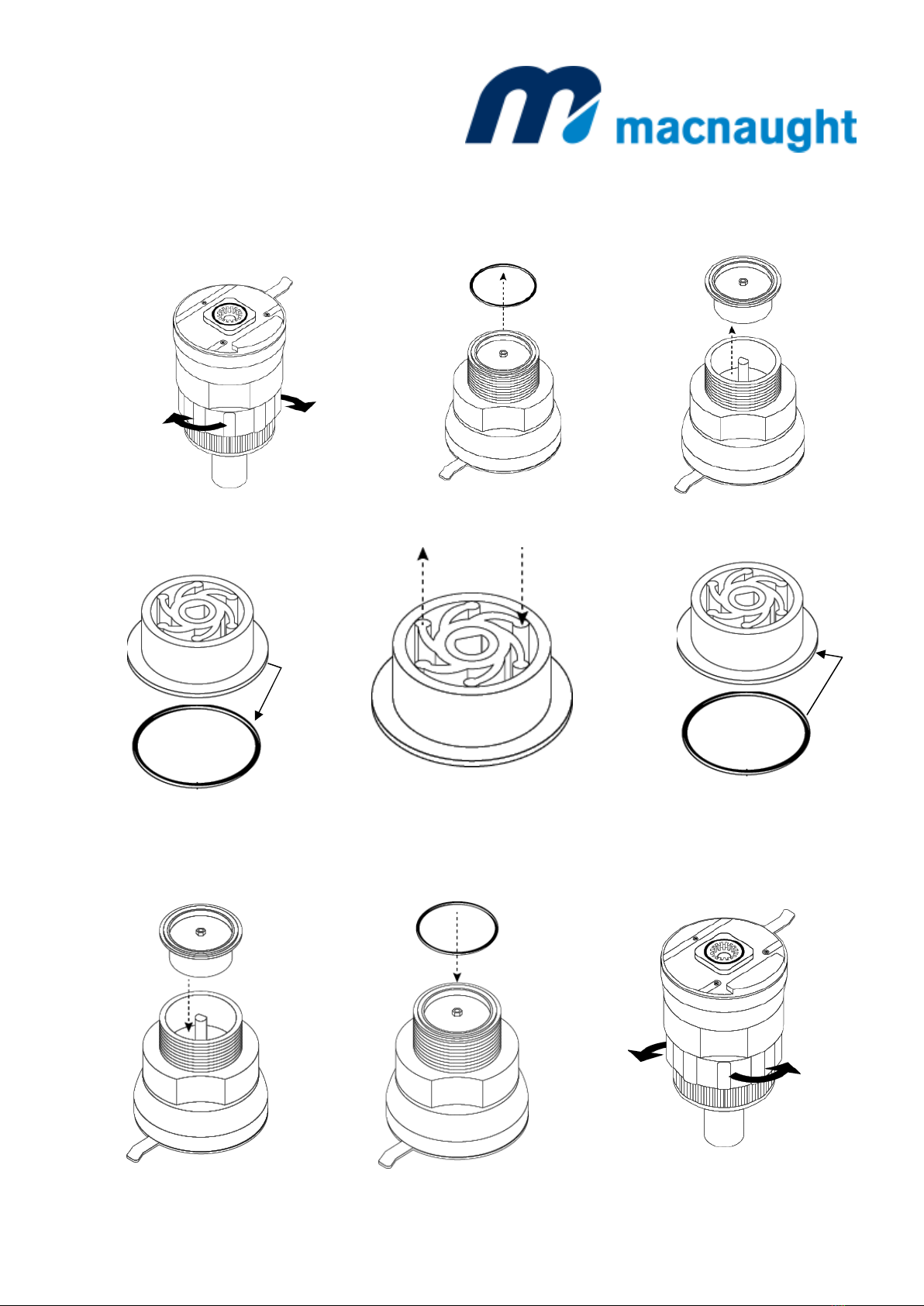 macnaught