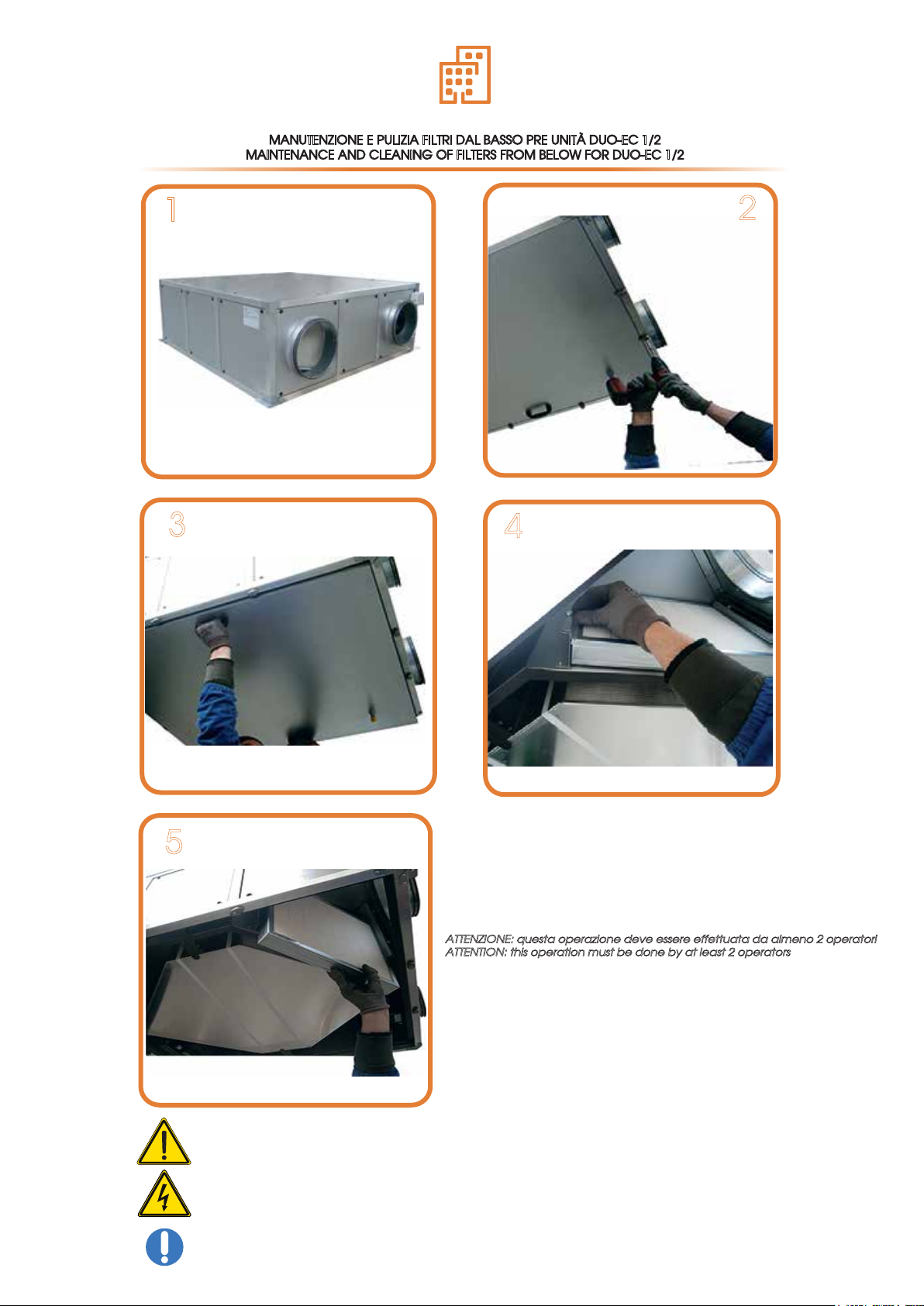 MANUTENZIONE E PULIZIA FILTRI DAL BASSO PRE UNITÀ DUO-EC 1/2
MAINTENANCE AND CLEANING OF FILTERS FROM BELOW FOR DUO-EC 1/2

1

2

3

4

5

ATTENZIONE: questa operazione deve essere effettuata da almeno 2 operatori
ATTENTION: this operation must be done by at least 2 operators