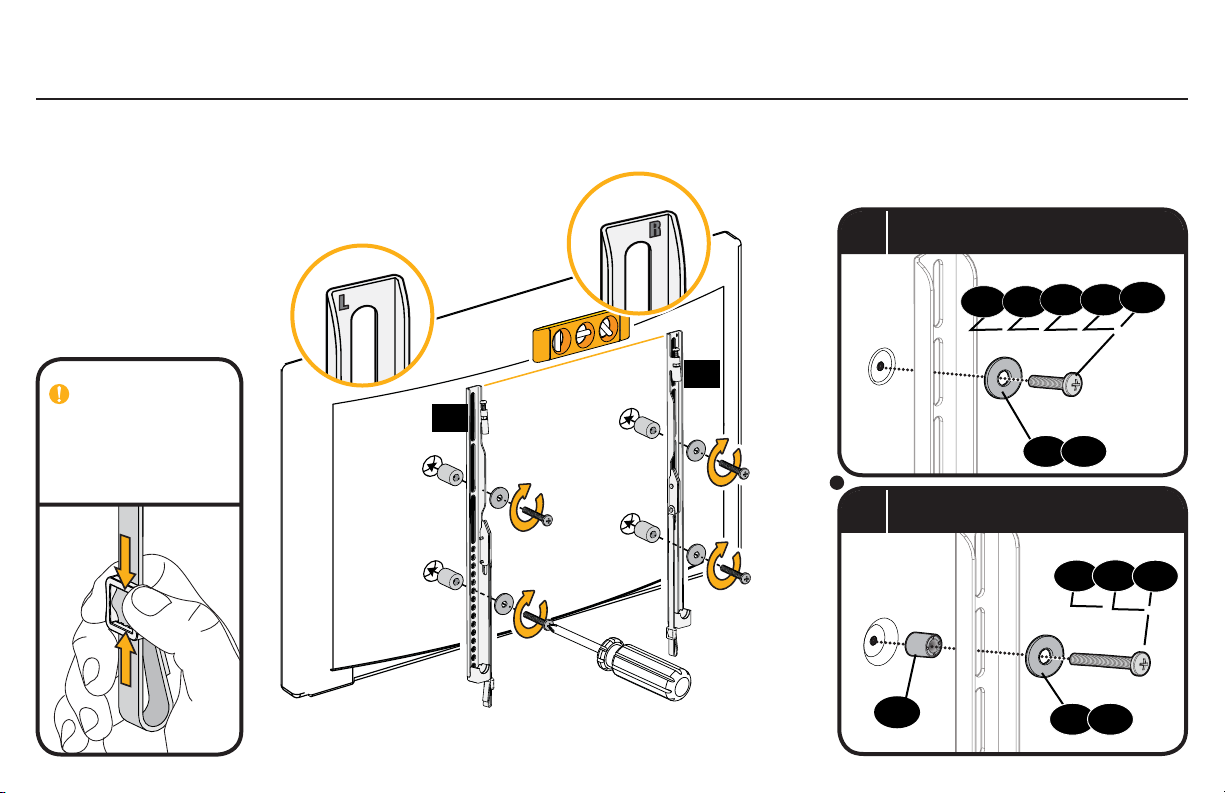 L

R