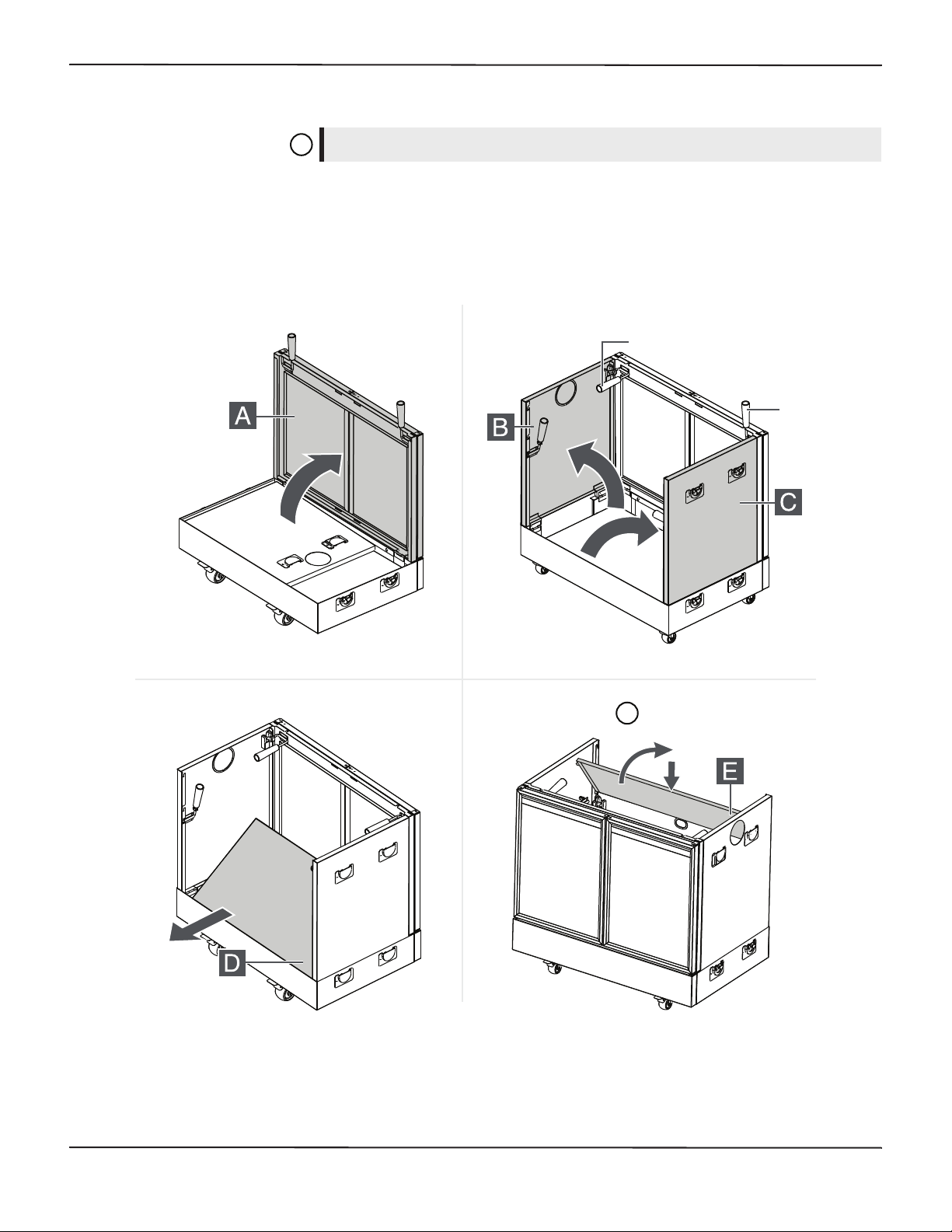 A

B

C

D

E