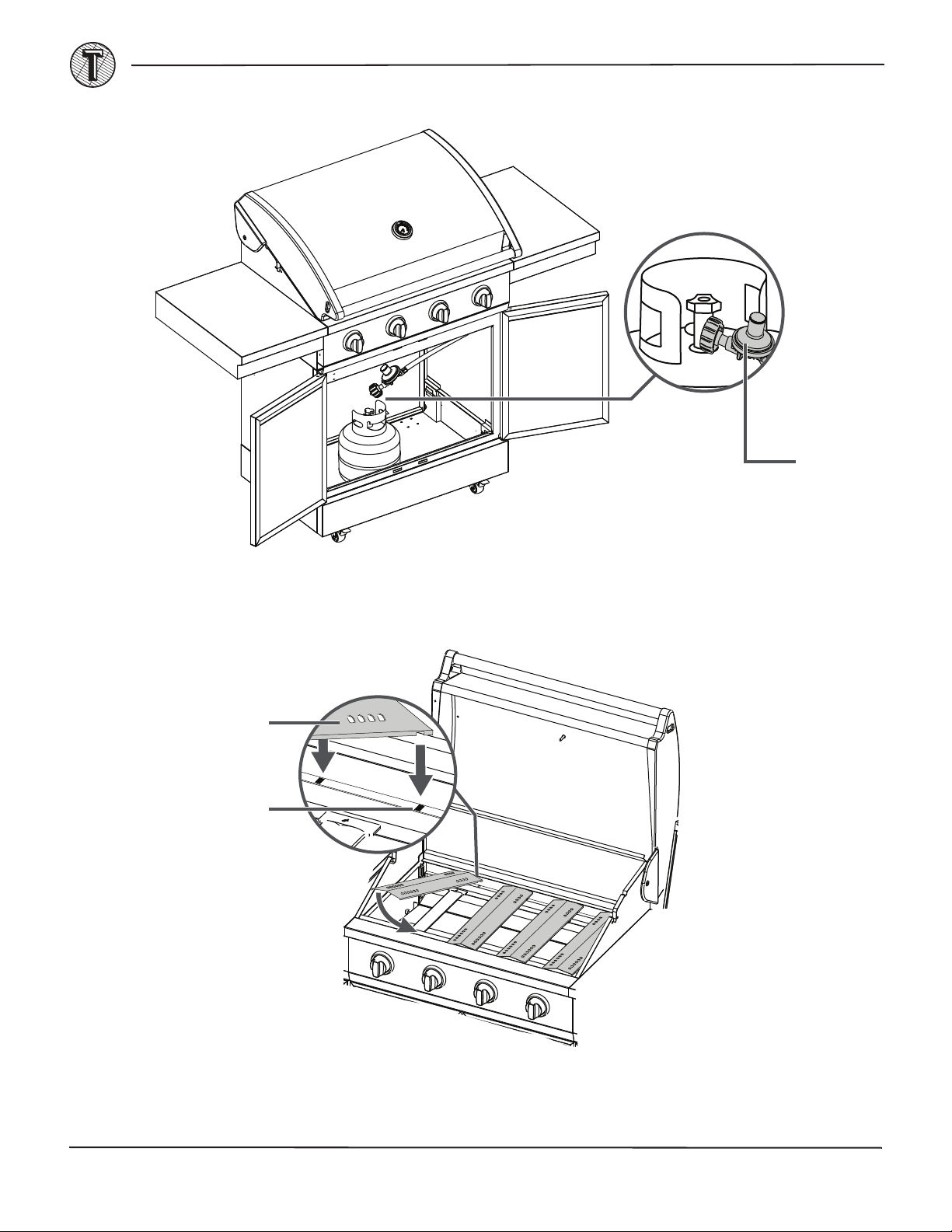 T