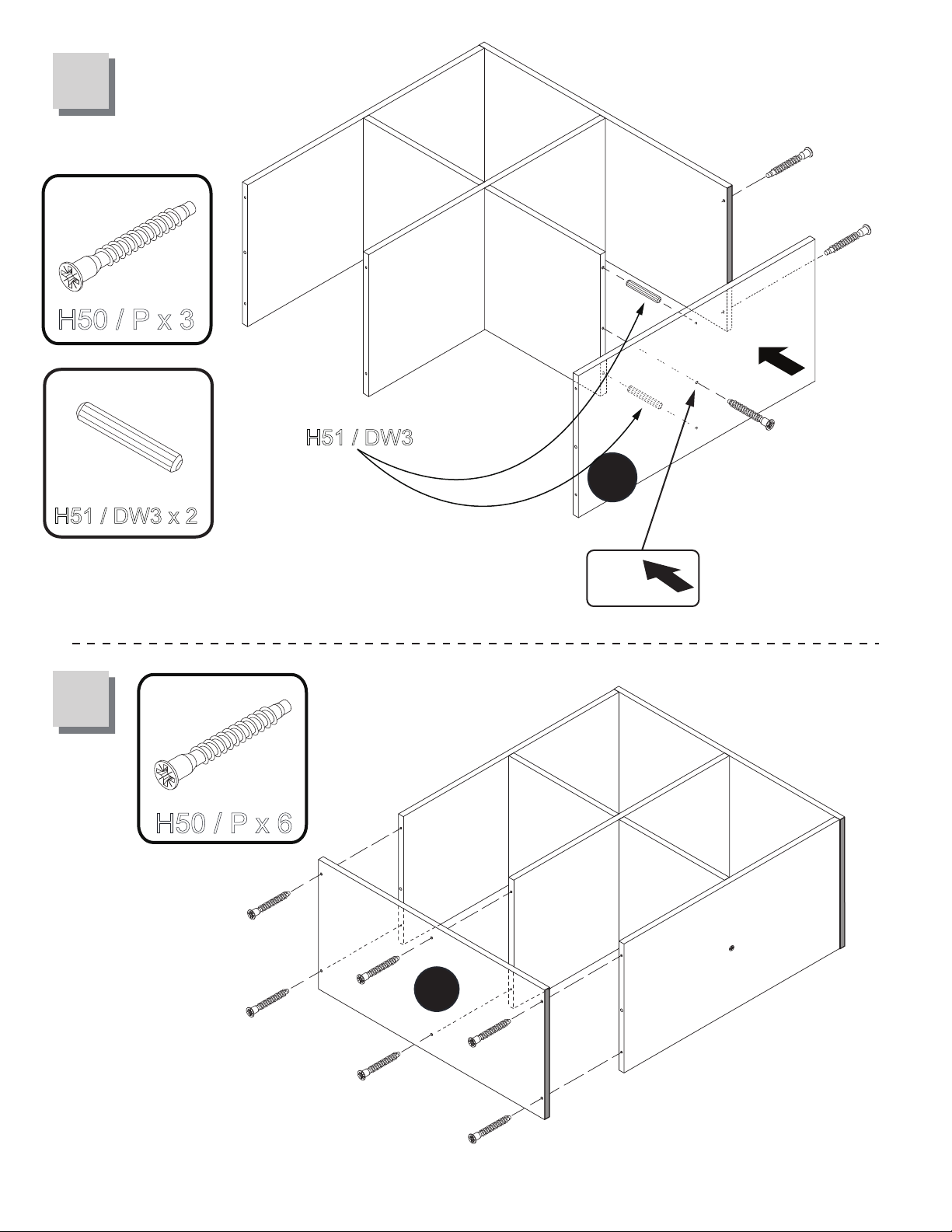 H50 / P x 3

H51 / DW3 x 2

H51 / DW3

H50 / P x 6