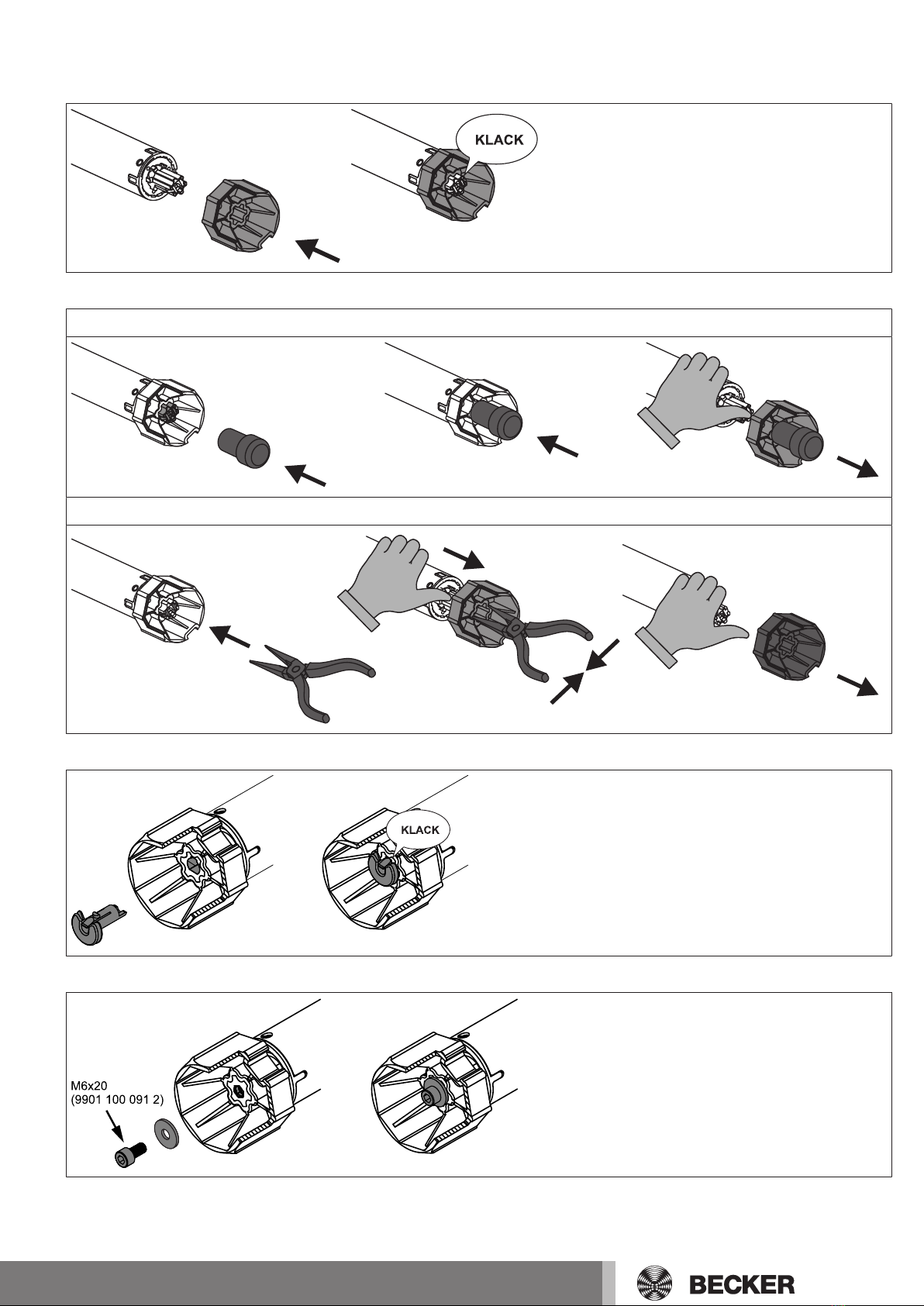 KLACK

KLACK

M6x20
(9901 100 091 2)

BECKER