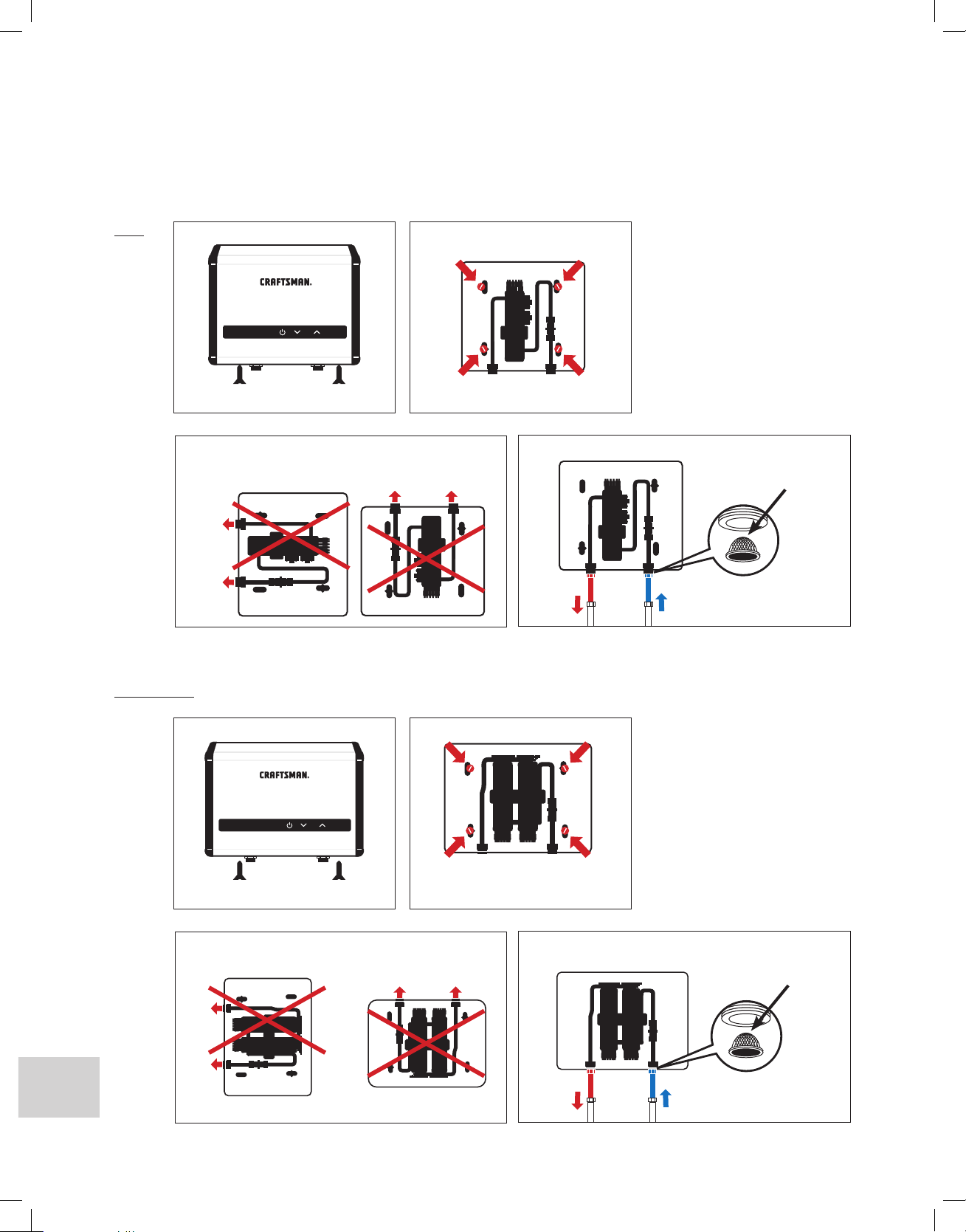 CRAFTSMAN.

CRAFTSMAN.