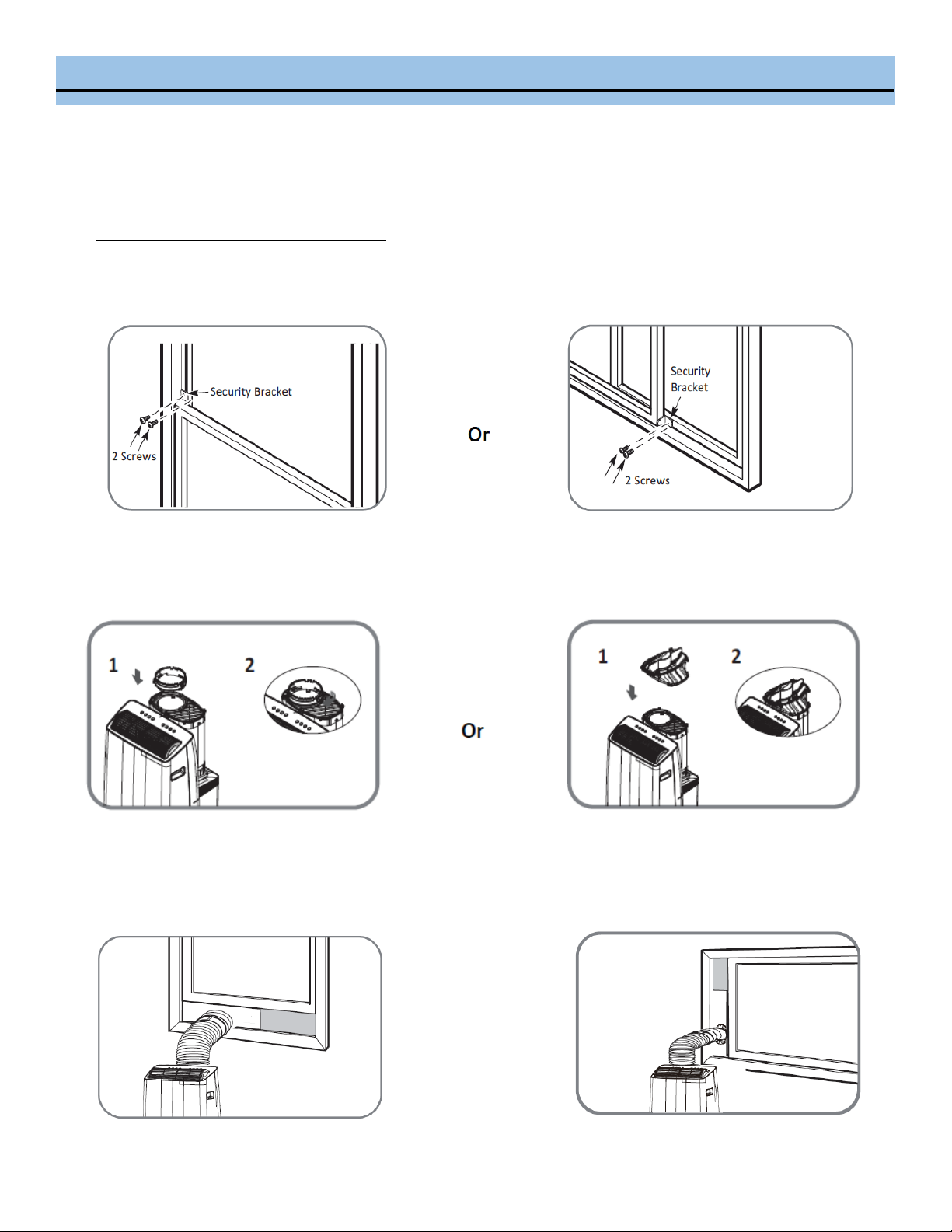 Security Bracket
2 Screws

Or

Security Bracket
2 Screws

1
2

Or

1
2