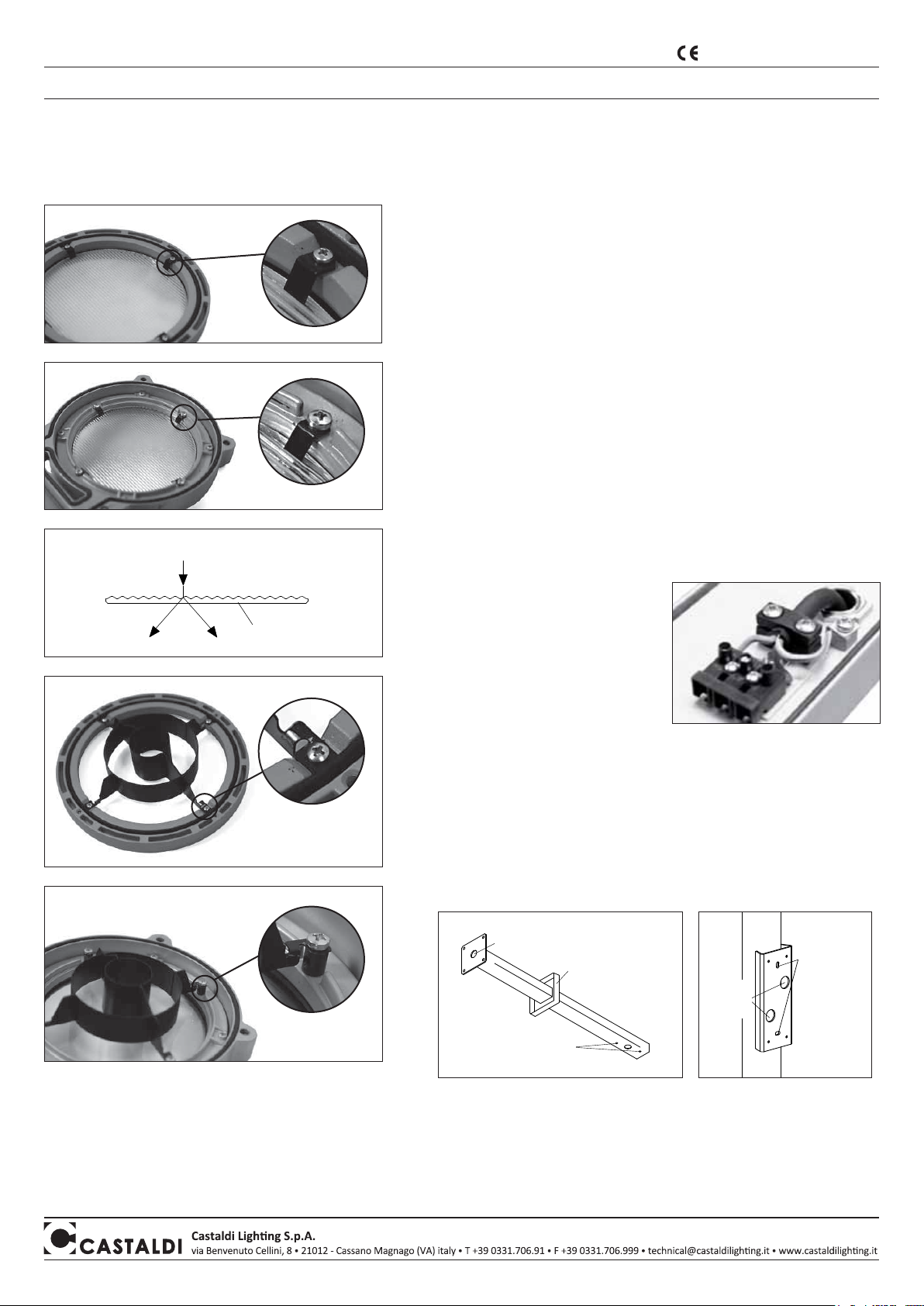 CE

CASTALDI

Castaldi Lighting S.p.A.
via Benvenuto Cellini, 8 • 21012 - Cassano Magnago (VA) italy • T +39 0331.706.91 • F +39 0331.706.999 • technical@castaldilighting.it • www.castaldilighting.it