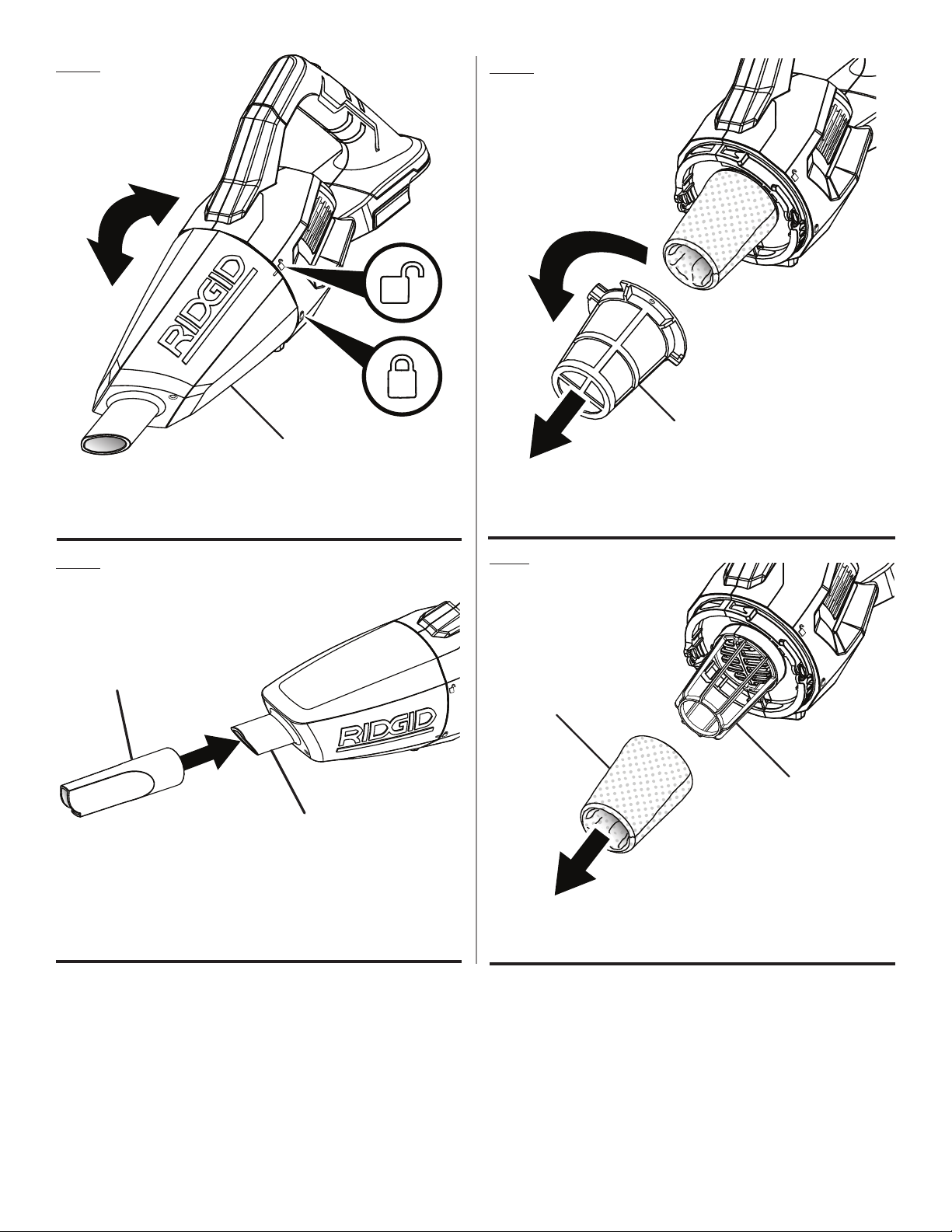 RIDGID

RIDGID