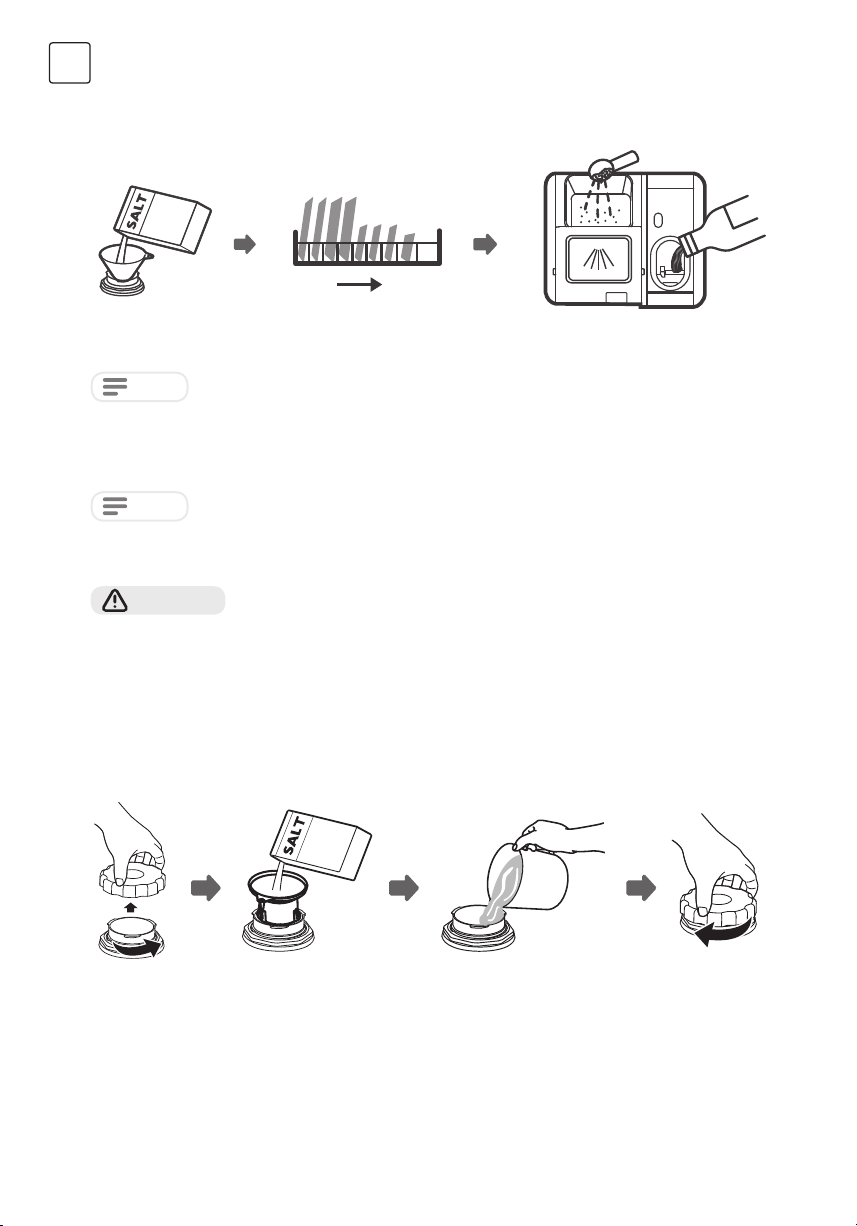 SALT

SALT