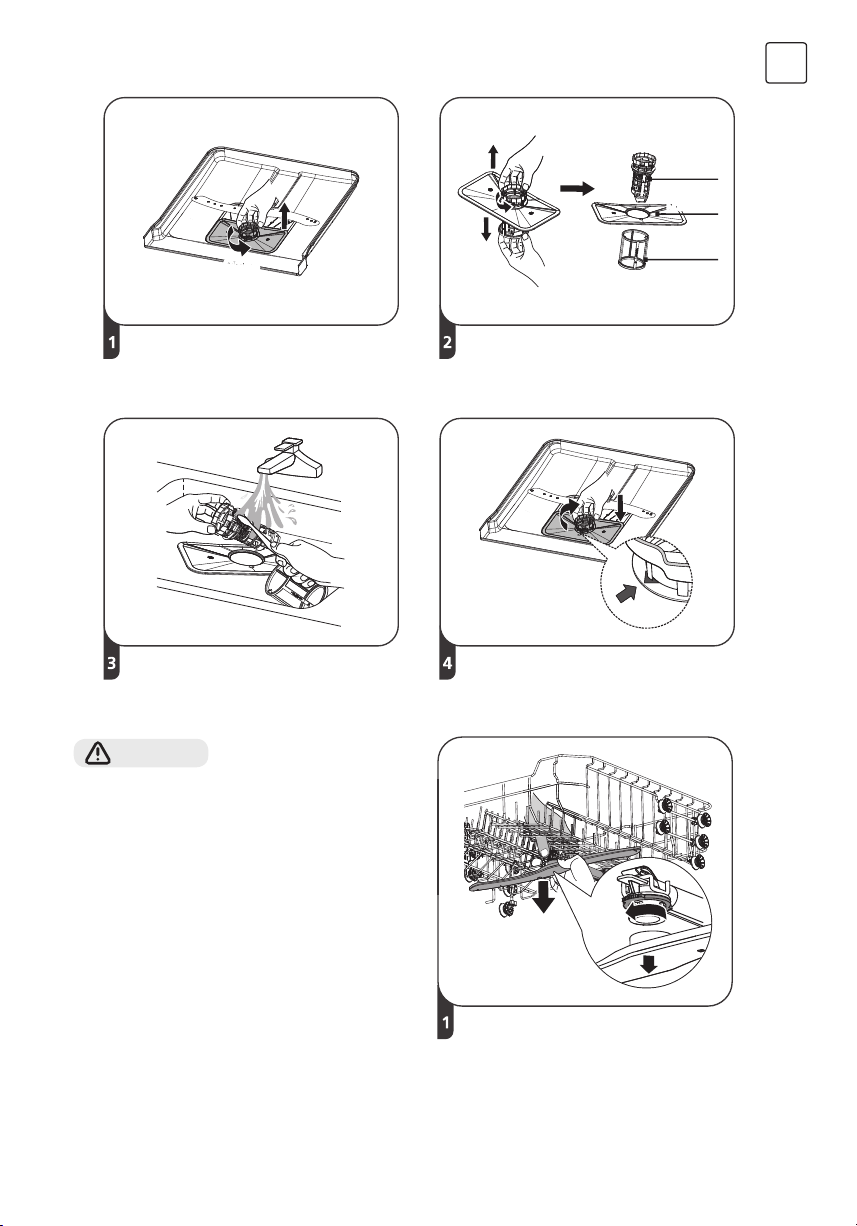 1

2

3

4

1